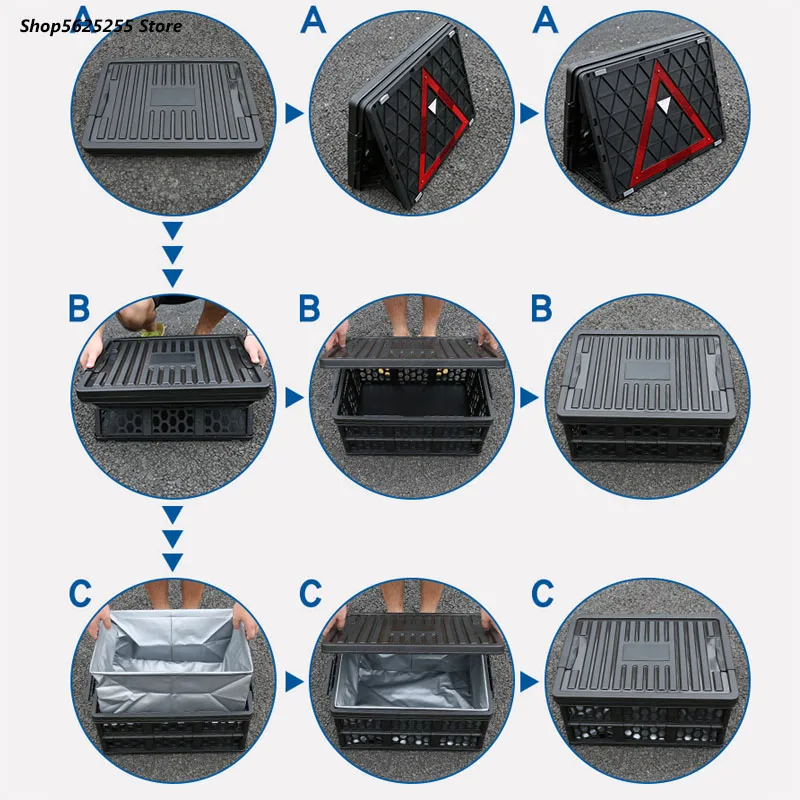 Shop5625255 Store

A

A

A

B

B

B

C

C

C