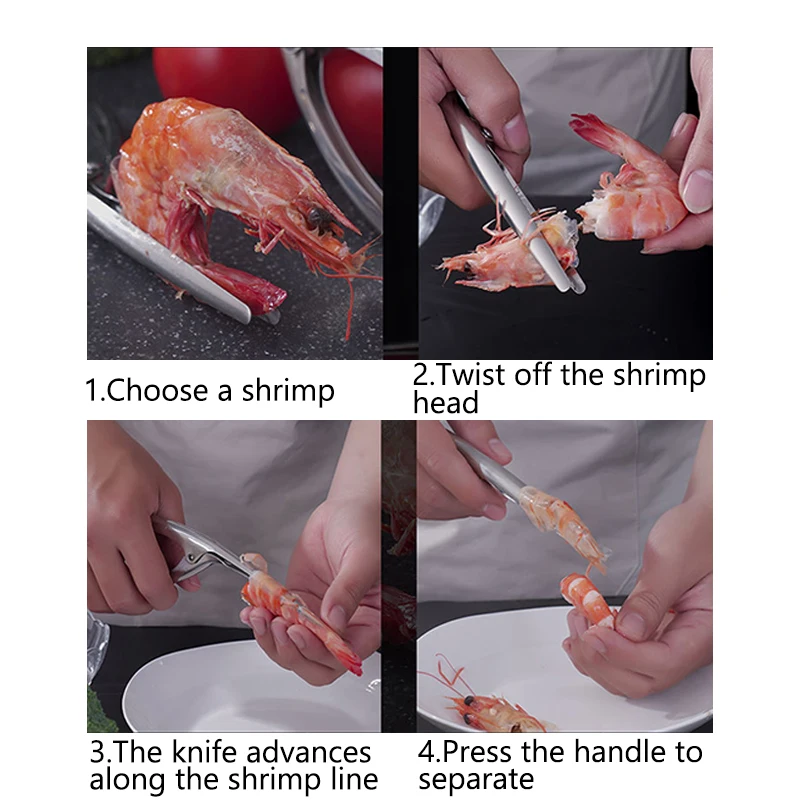 1.Choose a shrimp

2.Twist off the shrimp head

3.The knife advances along the shrimp line

4.Press the handle to separate