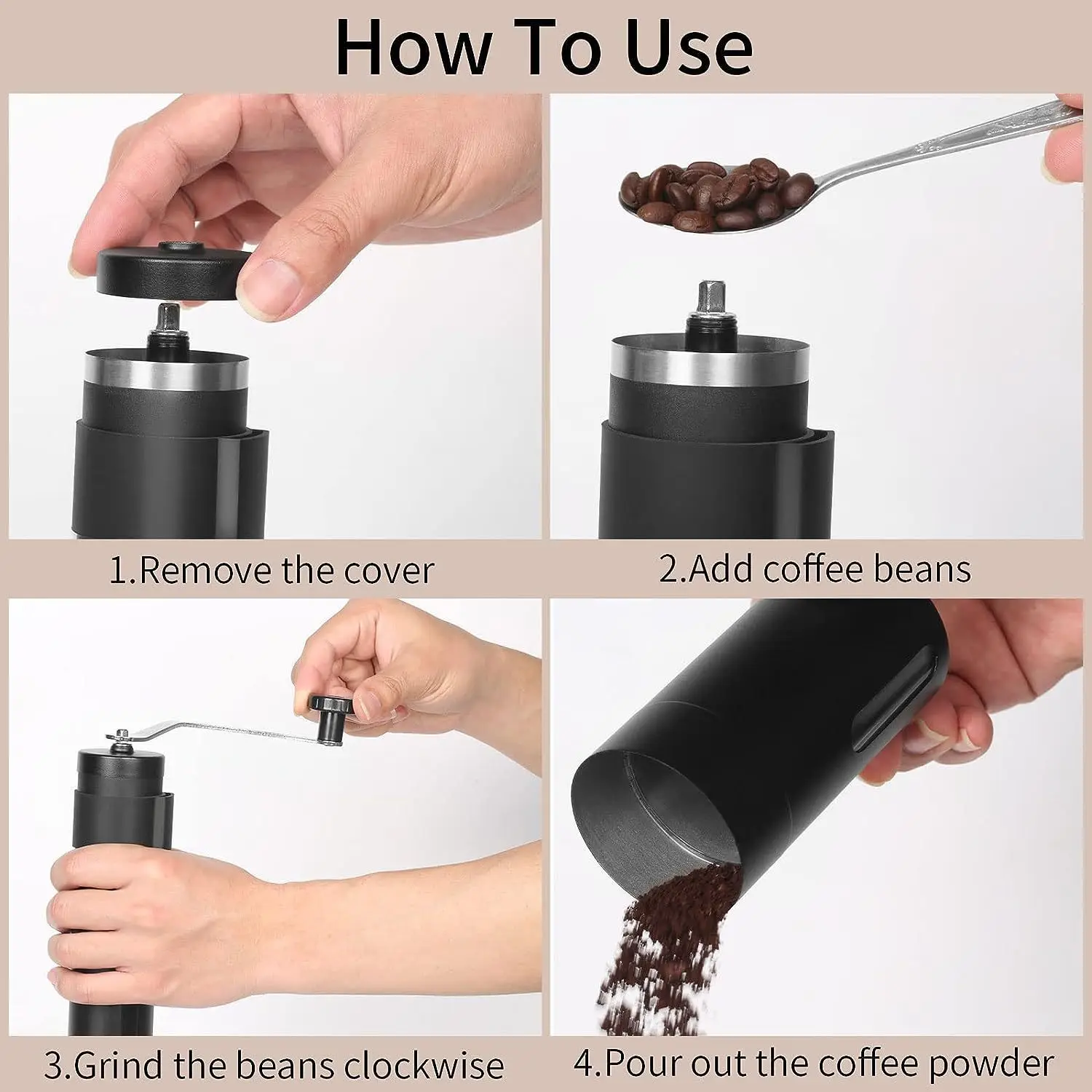 How To Use

1.Remove the cover

2.Add coffee beans

3.Grind the beans clockwise

4.Pour out the coffee powder