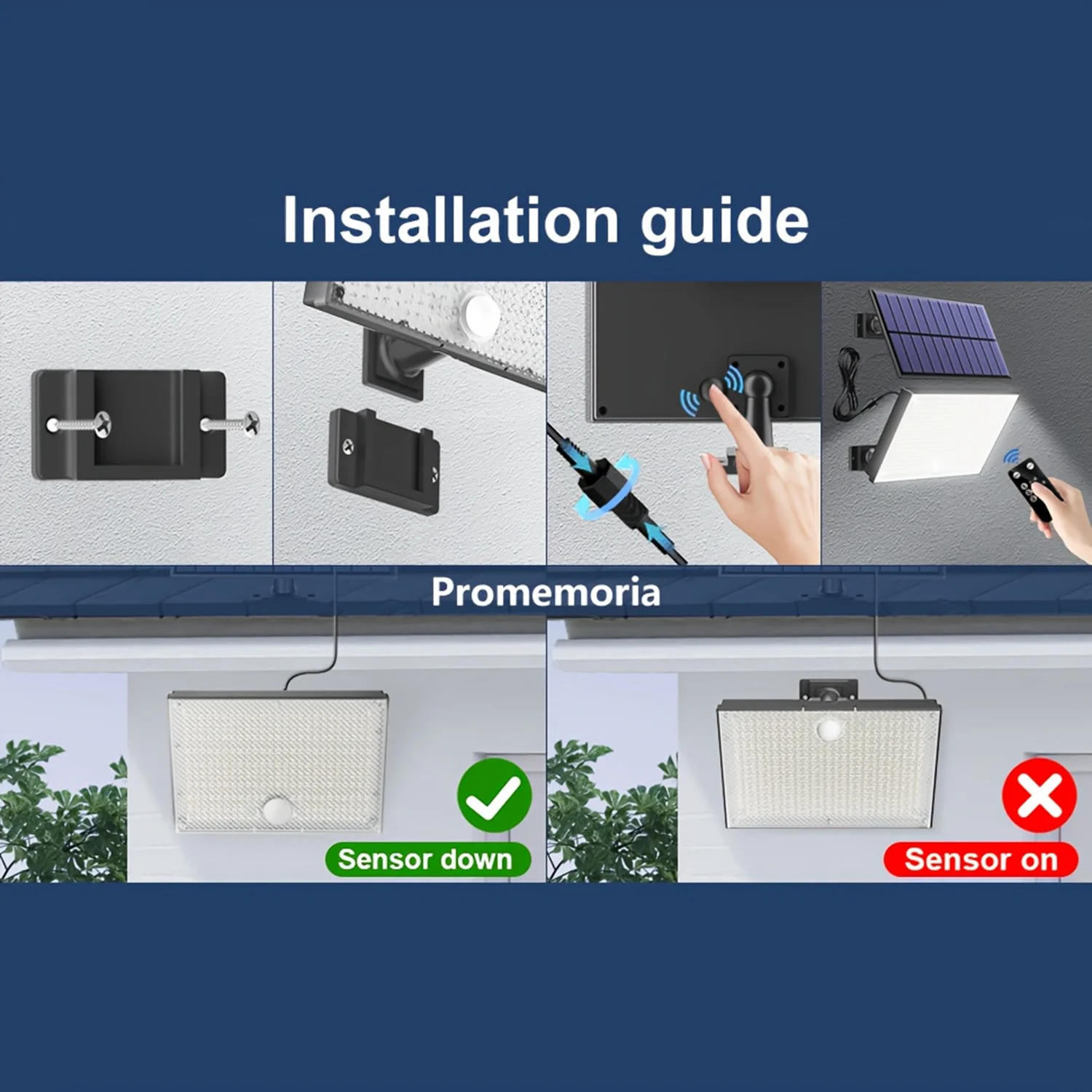 Installation guide

Promemoria

Sensor down

Sensor on