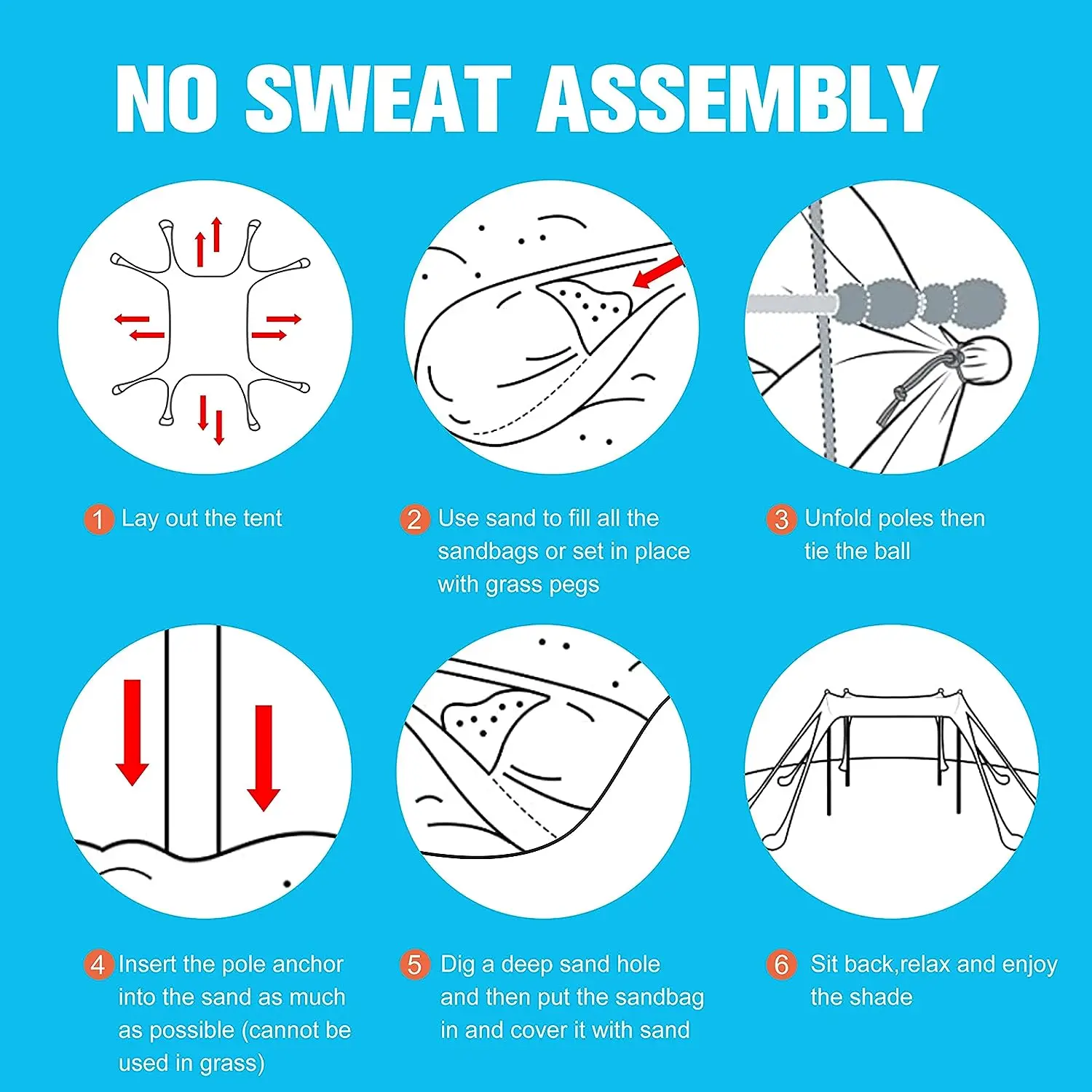 NO SWEAT ASSEMBLY

1 Lay out the tent

2 Use sand to fill all the sandbags or set in place with grass pegs

3 Unfold poles then tie the ball

4 Insert the pole anchor into the sand as much as possible (cannot be used in grass)

5 Dig a deep sand hole and then put the sandbag in and cover it with sand

6 Sit back,relax and enjoy the shade