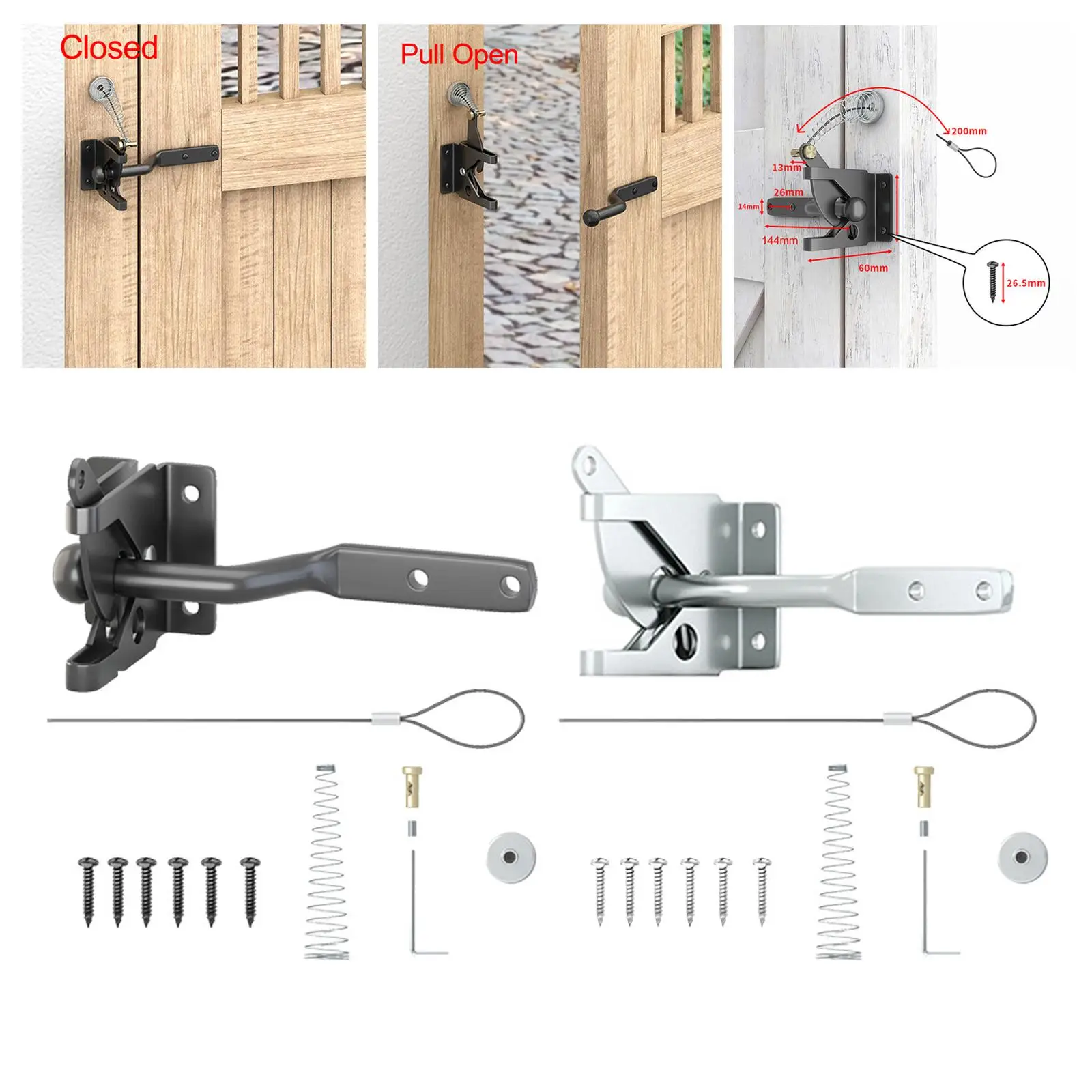 Closed

Pull Open

200mm

13mm

26mm

14mm

144mm

60mm

26.5mm