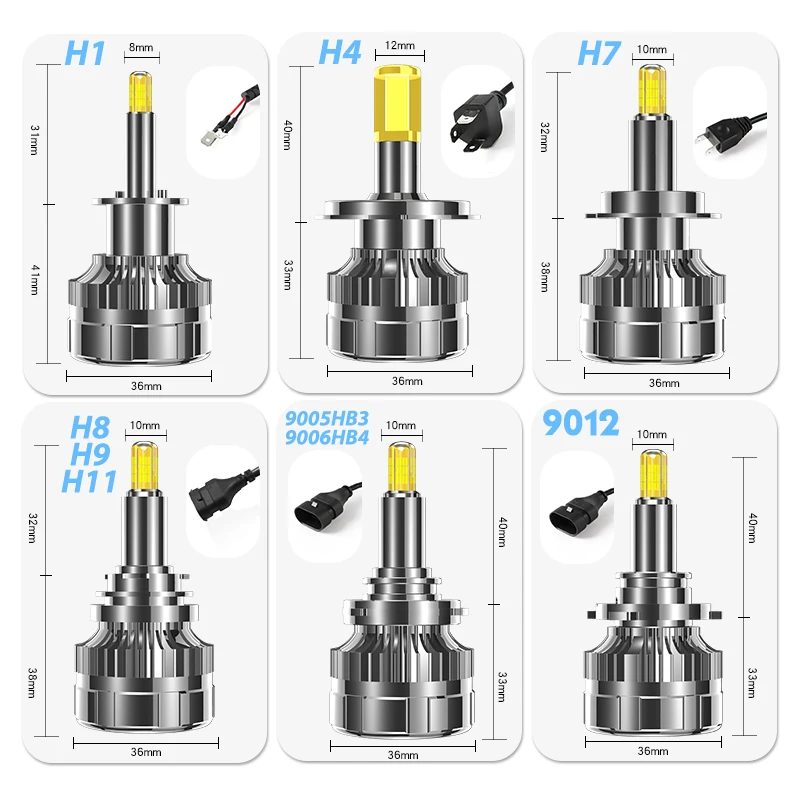 H1
8mm
31mm
41mm
36mm

H4
12mm
40mm
33mm
36mm

H7
10mm
32mm
38mm
36mm

H8
H9
H11
10mm
32mm
38mm
36mm

9005HB3
9006HB4
10mm
40mm
33mm
36mm

9012
10mm
40mm
33mm
36mm