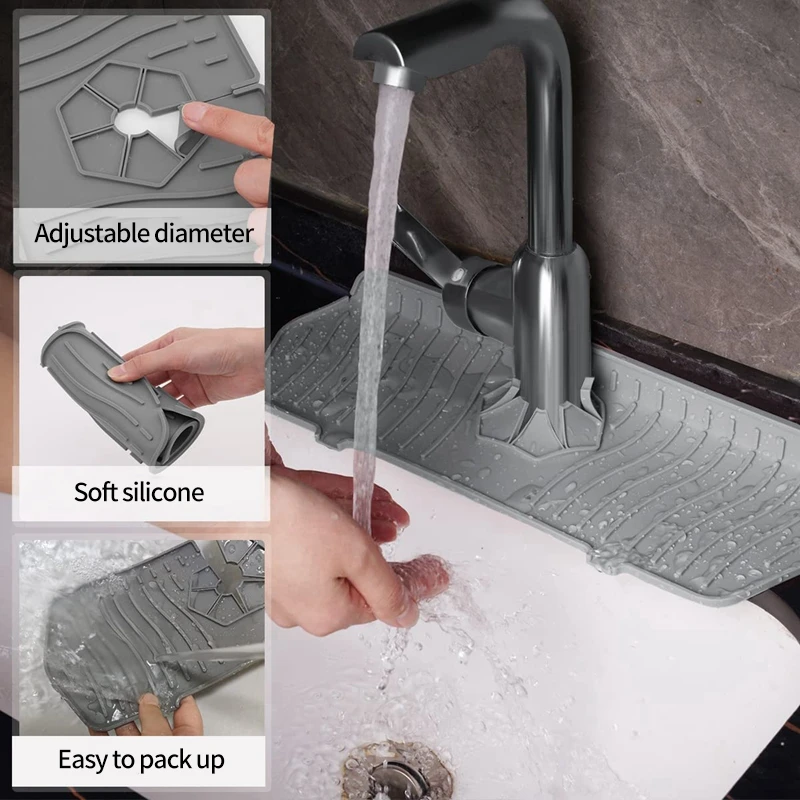 Adjustable diameter

Soft silicone

Easy to pack up