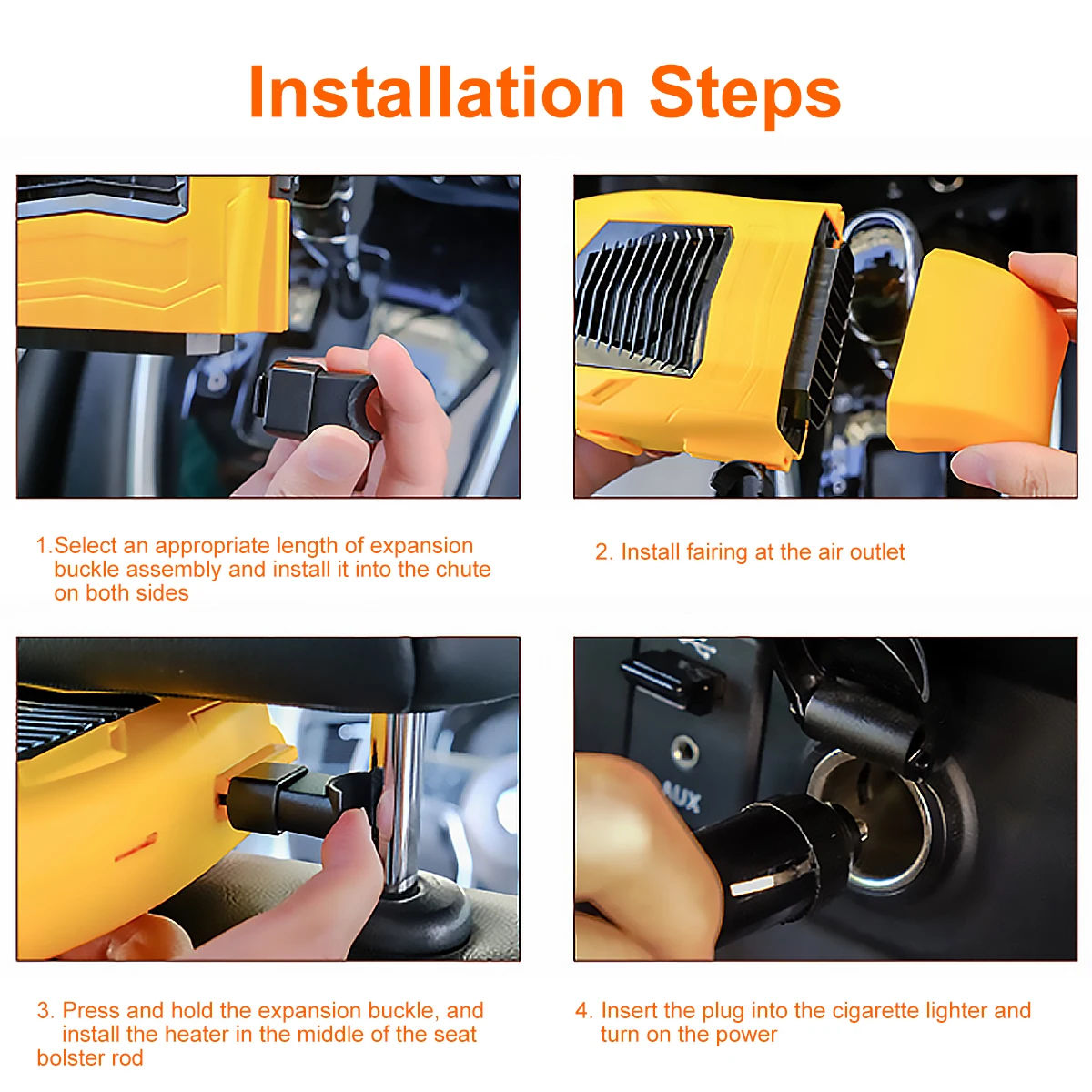 Installation Steps

1.Select an appropriate length of expansion buckle assembly and install it into the chute on both sides

2. Install fairing at the air outlet

AUX

3. Press and hold the expansion buckle, and install the heater in the middle of the seat bolster rod

4. Insert the plug into the cigarette lighter and turn on the power