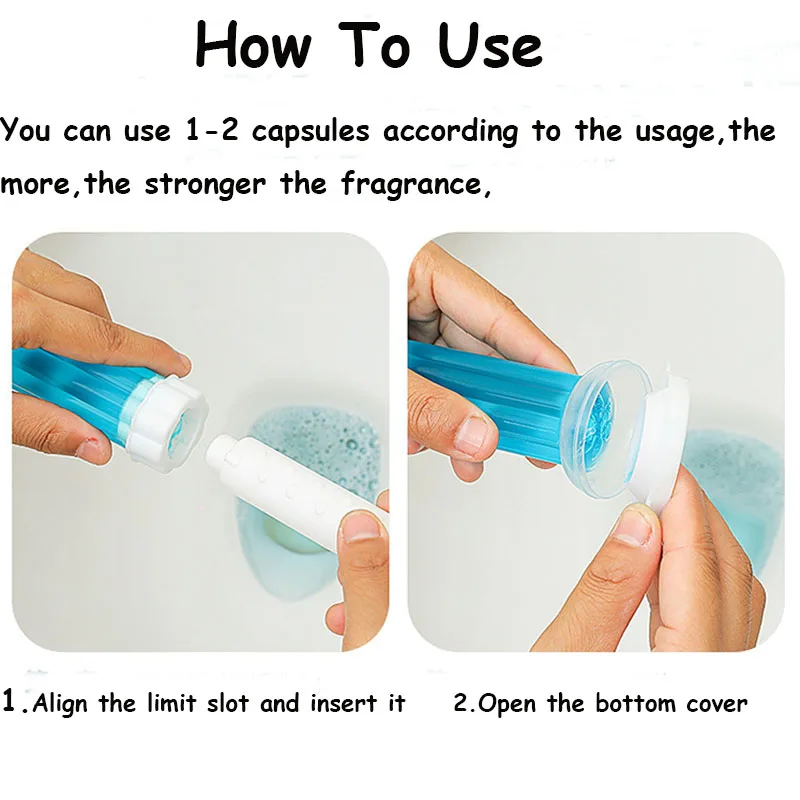 How To Use

You can use 1-2 capsules according to the usage,the more,the stronger the fragrance,

1.Align the limit slot and insert it

2.Open the bottom cover