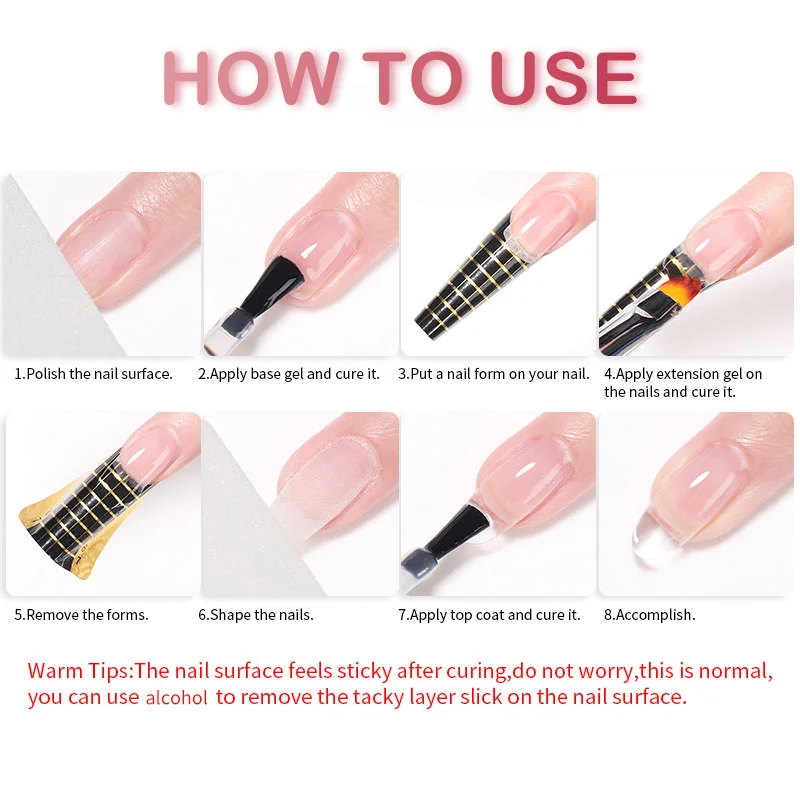 HOW TO USE

1.Polish the nail surface.

2.Apply base gel and cure it.

3.Put a nail form on your nail.

4.Apply extension gel on the nails and cure it.

5.Remove the forms.

6.Shape the nails.

7.Apply top coat and cure it.

8.Accomplish.

Warm Tips:The nail surface feels sticky after curing,do not worry,this is normal, you can use alcohol to remove the tacky layer slick on the nail surface.