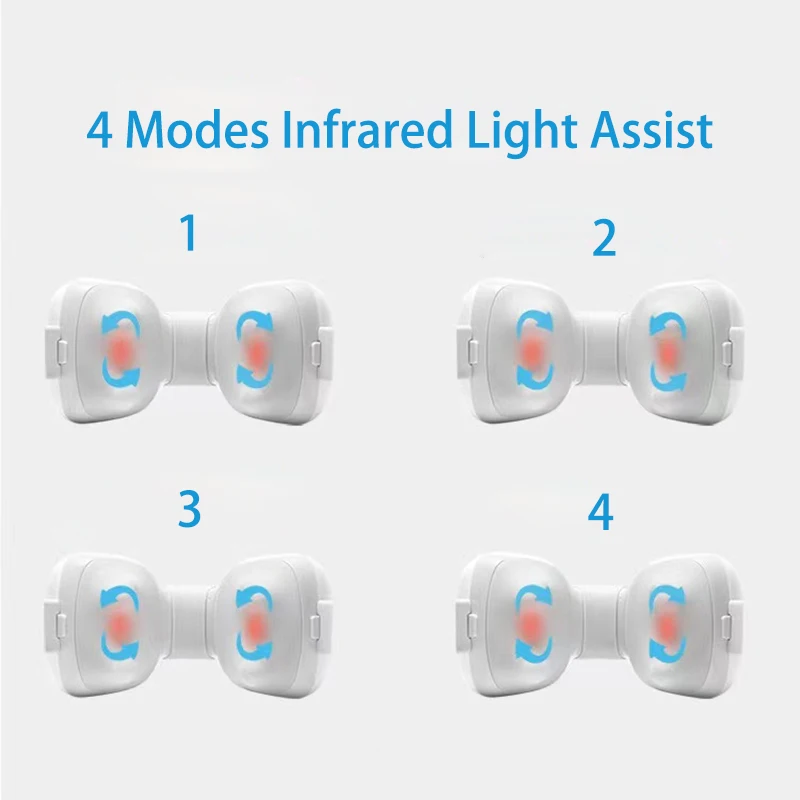 4 Modes Infrared Light Assist

1

2

3

4