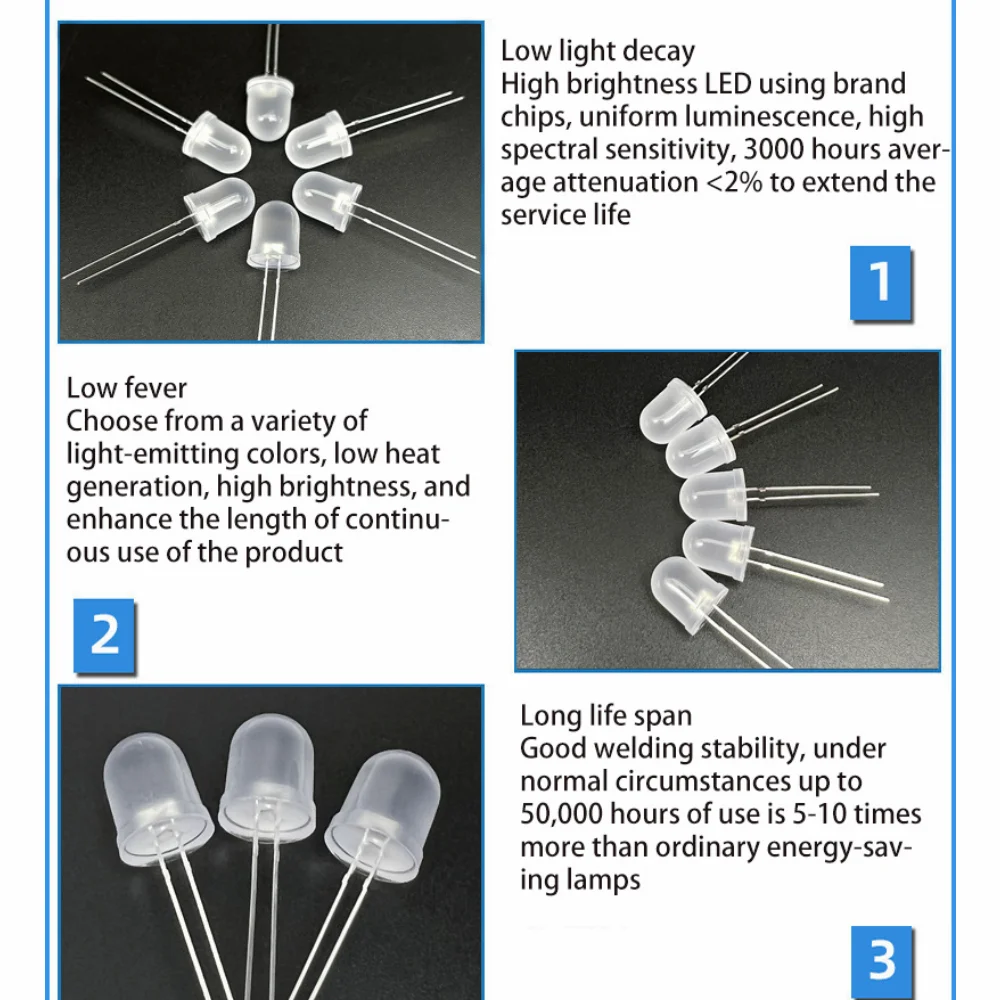 Low light decay
High brightness LED using brand chips, uniform luminescence, high spectral sensitivity, 3000 hours average attenuation <2% to extend the service life

1

Low fever
Choose from a variety of light-emitting colors, low heat generation, high brightness, and enhance the length of continuous use of the product

2

Long life span
Good welding stability, under normal circumstances up to 50,000 hours of use is 5-10 times more than ordinary energy-saving lamps

3