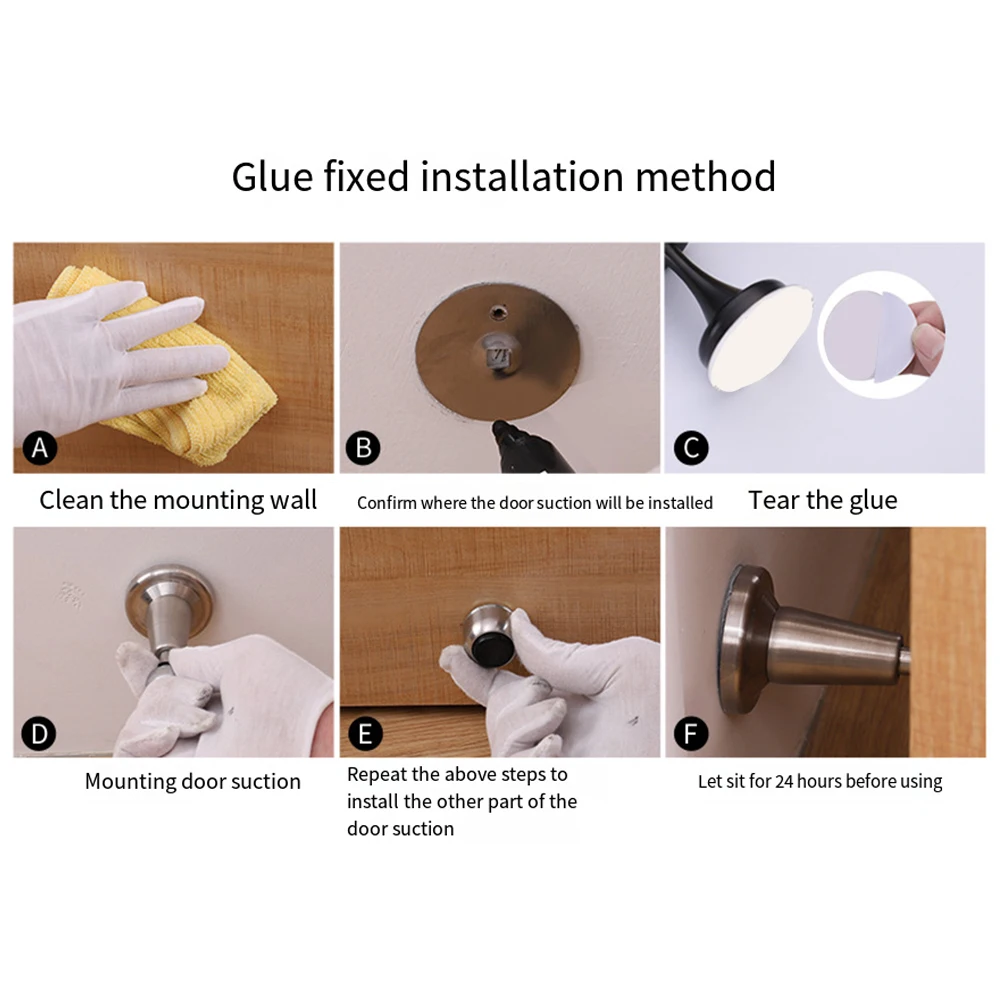 Glue fixed installation method

A

Clean the mounting wall

B

Confirm where the door suction will be installed

C

Tear the glue

D

Mounting door suction

E

Repeat the above steps to install the other part of the door suction

F

Let sit for 24 hours before using