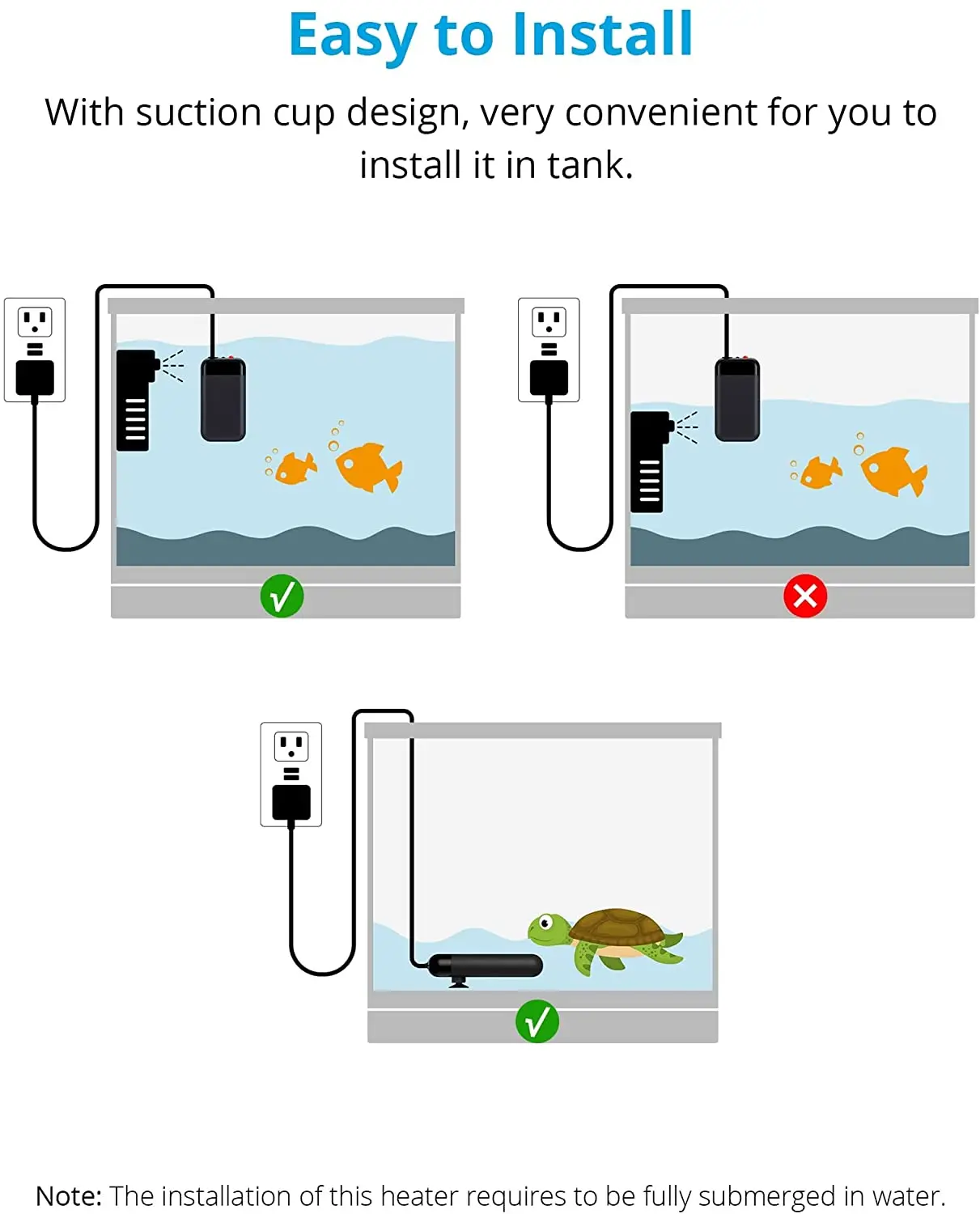 Easy to Install

With suction cup design, very convenient for you to install it in tank.

Note: The installation of this heater requires to be fully submerged in water.