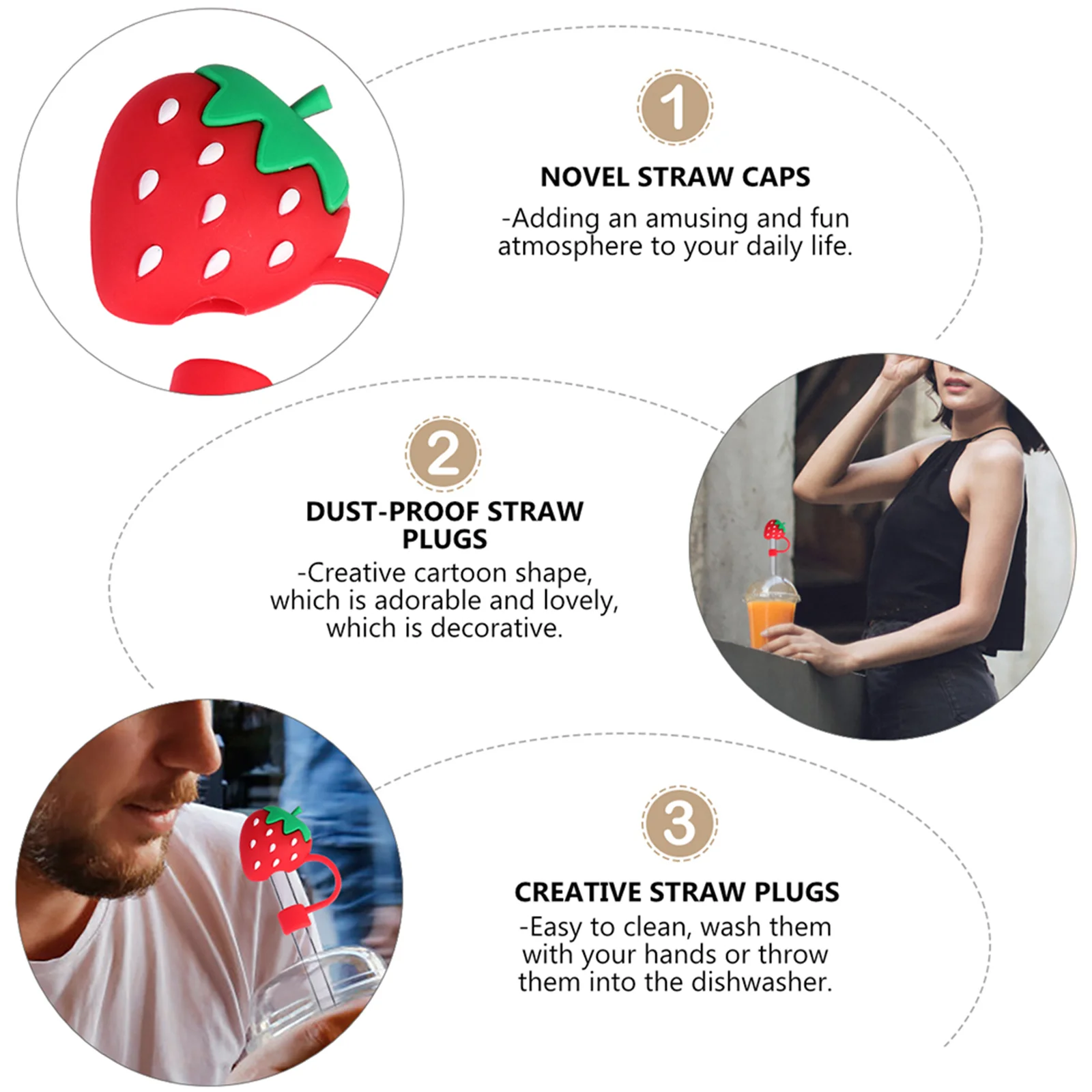 1

NOVEL STRAW CAPS

-Adding an amusing and fun atmosphere to your daily life.

2

DUST-PROOF STRAW PLUGS

-Creative cartoon shape, which is adorable and lovely, which is decorative.

3

CREATIVE STRAW PLUGS

-Easy to clean, wash them with your hands or throw them into the dishwasher.