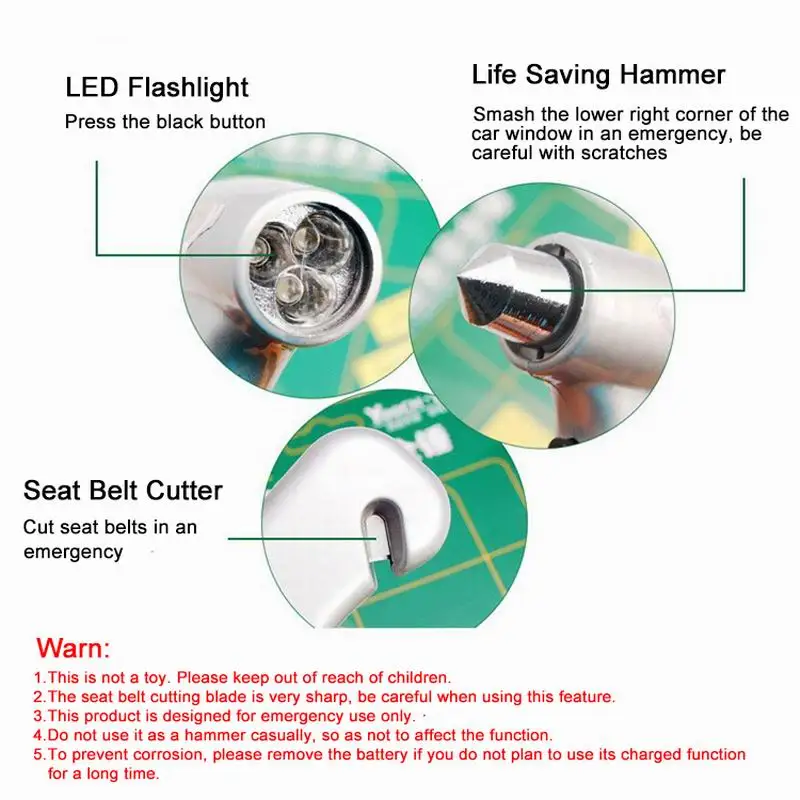 LED Flashlight
Press the black button

Life Saving Hammer
Smash the lower right corner of the car window in an emergency, be careful with scratches

Seat Belt Cutter
Cut seat belts in an emergency

Warn:
1.This is not a toy. Please keep out of reach of children.
2.The seat belt cutting blade is very sharp, be careful when using this feature.
3.This product is designed for emergency use only.
4.Do not use it as a hammer casually, so as not to affect the function.
5.To prevent corrosion, please remove the battery if you do not plan to use its charged function for a long time.