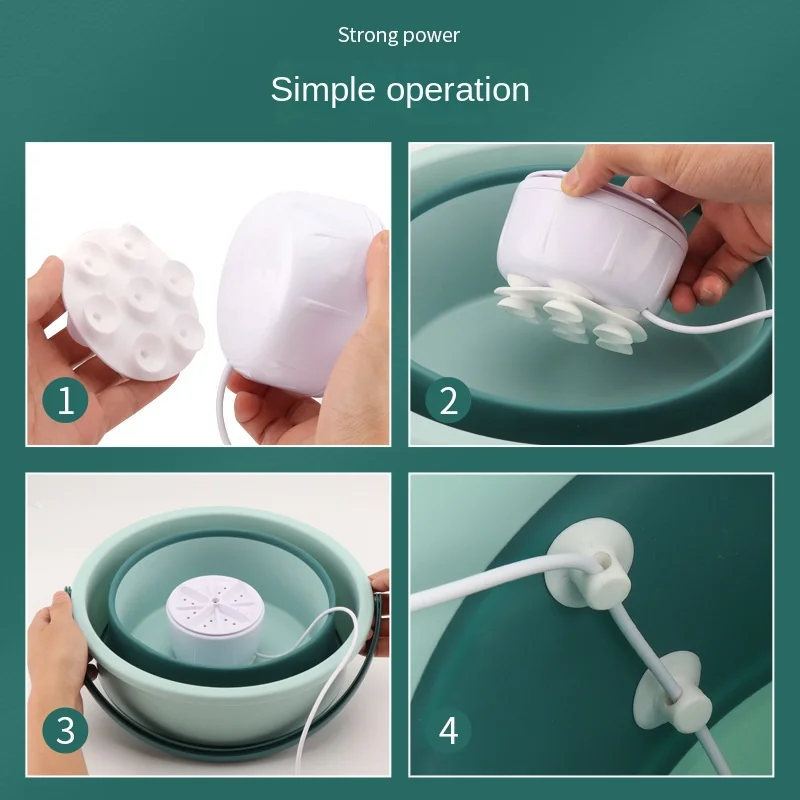 Strong power

Simple operation

1

2

3

4