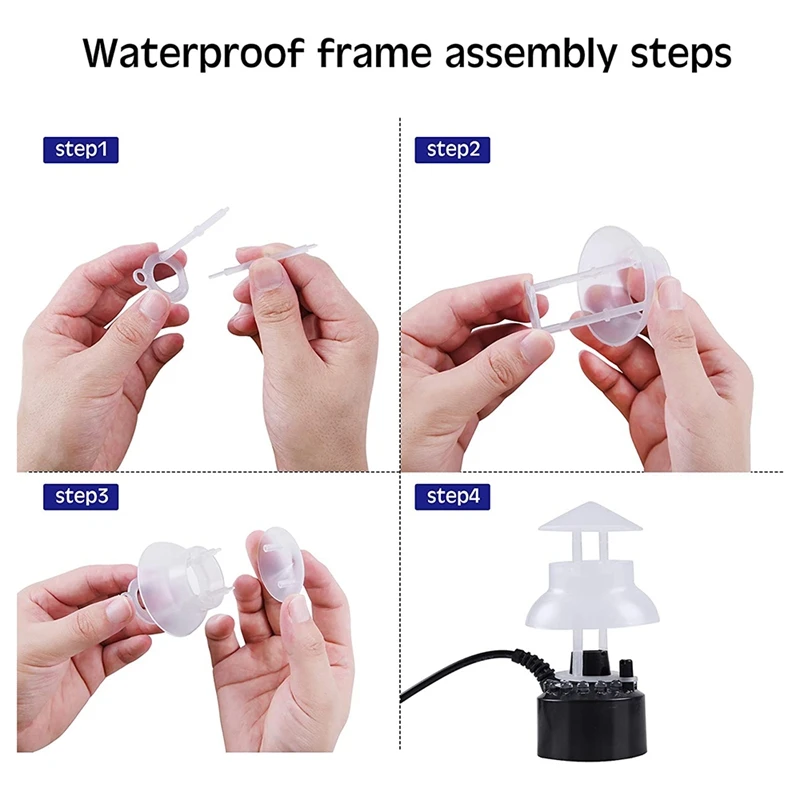 Waterproof frame assembly steps

step1

step2

step3

step4