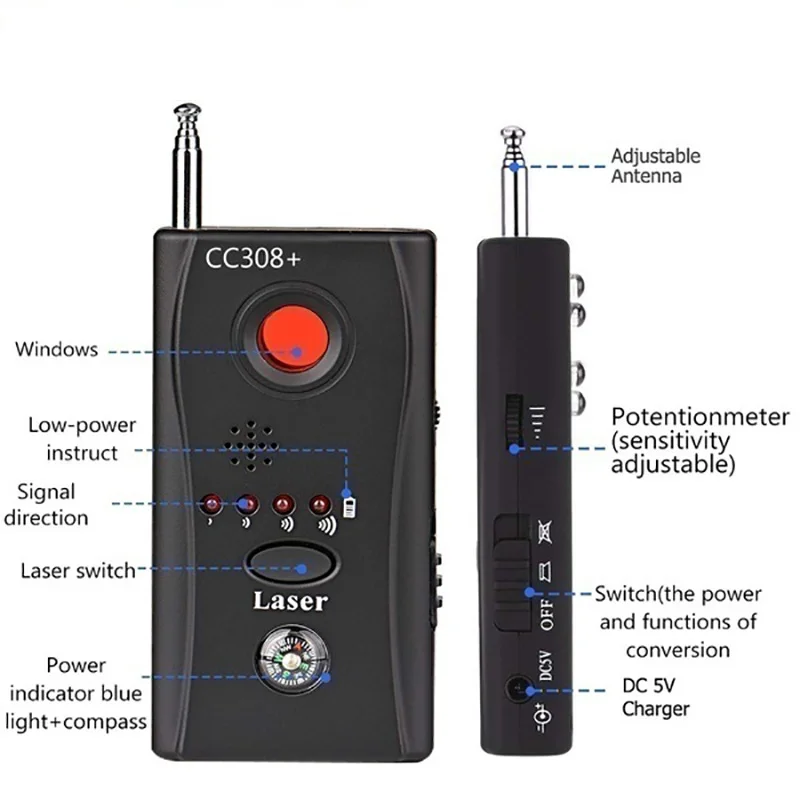 CC308+

Windows

Low-power instruct

Signal direction

Laser switch

Laser

Power indicator blue light+compass

Adjustable Antenna

Potentionmeter (sensitivity adjustable)

OFF

Switch(the power and functions of conversion

DC5V

DC 5V Charger