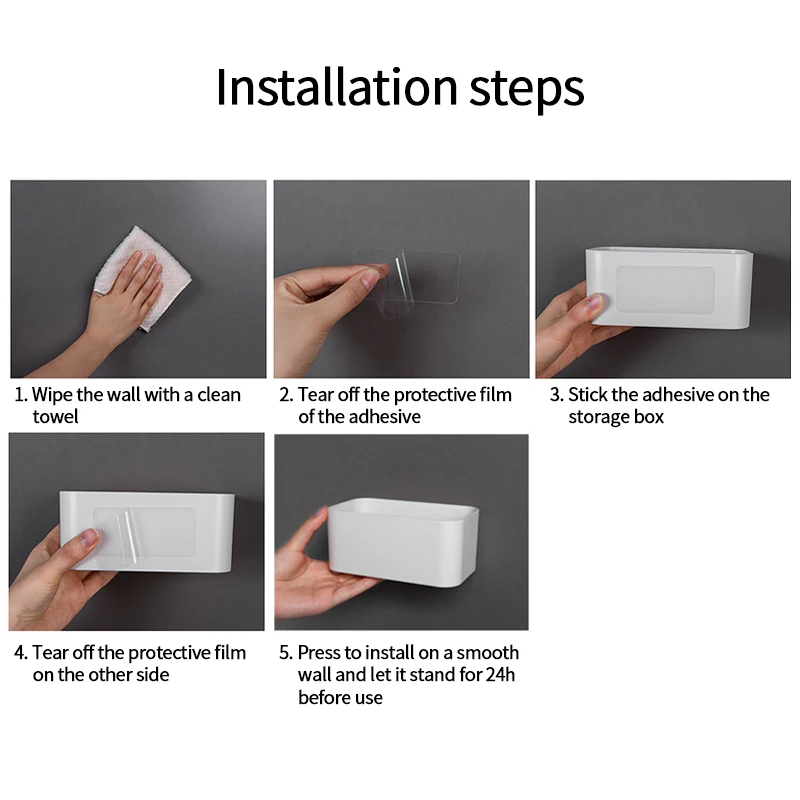 Installation steps

1. Wipe the wall with a clean towel

2. Tear off the protective film of the adhesive

3. Stick the adhesive on the storage box

4. Tear off the protective film on the other side

5. Press to install on a smooth wall and let it stand for 24h before use