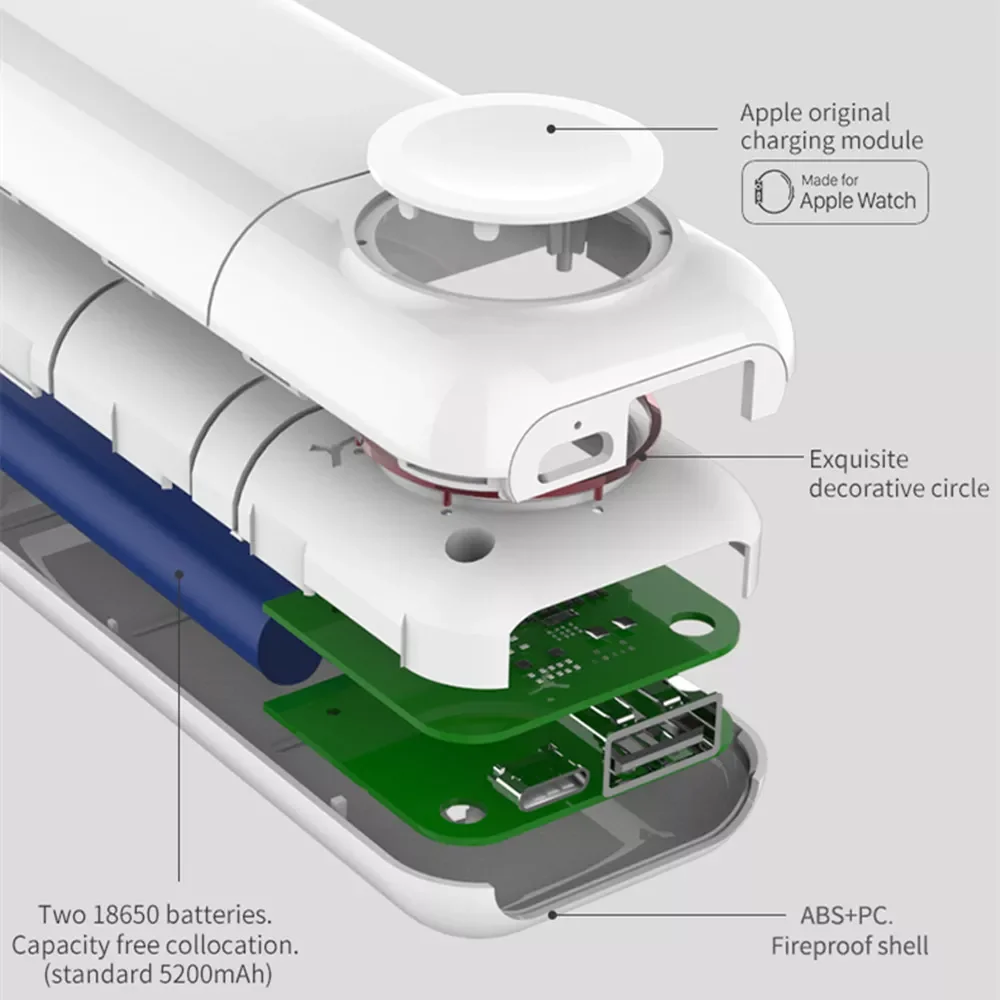 Apple original charging module

Made for
Apple Watch

Exquisite decorative circle

Two 18650 batteries.
Capacity free collocation.
(standard 5200mAh)

ABS+PC.
Fireproof shell