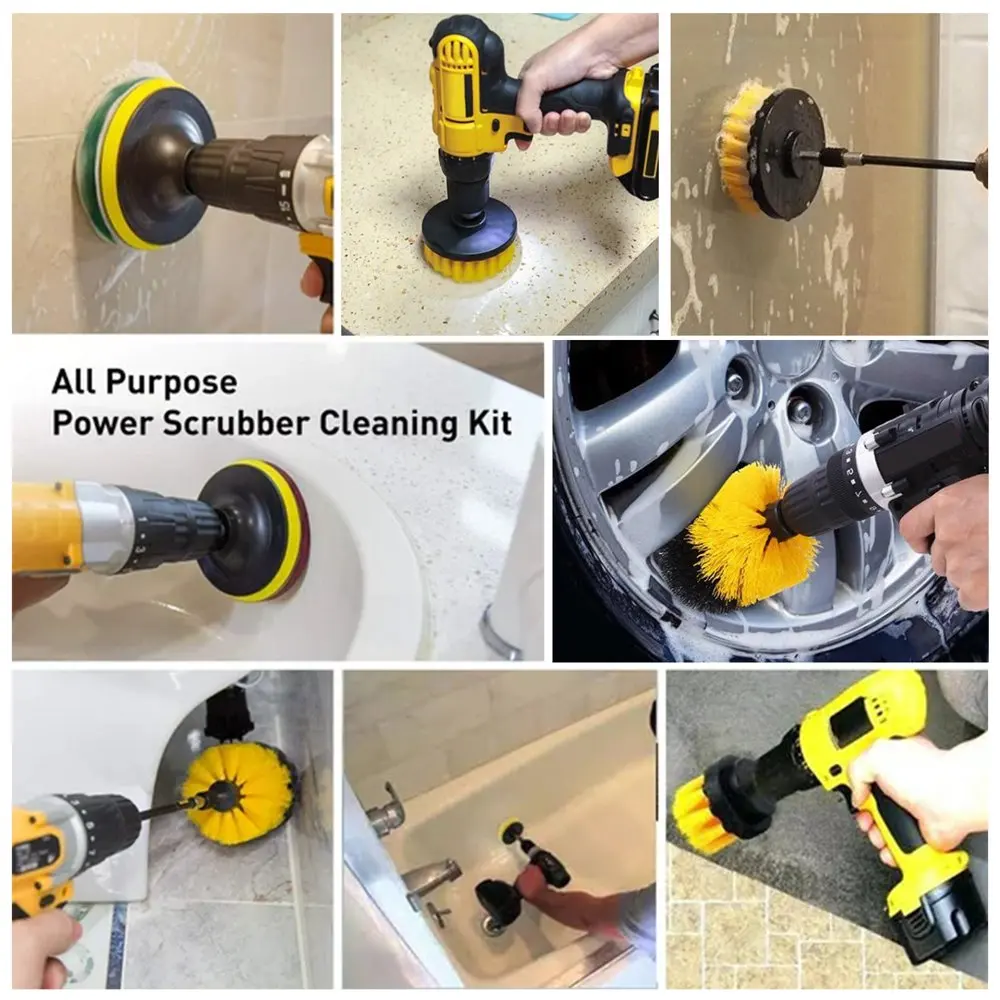 All Purpose
Power Scrubber Cleaning Kit