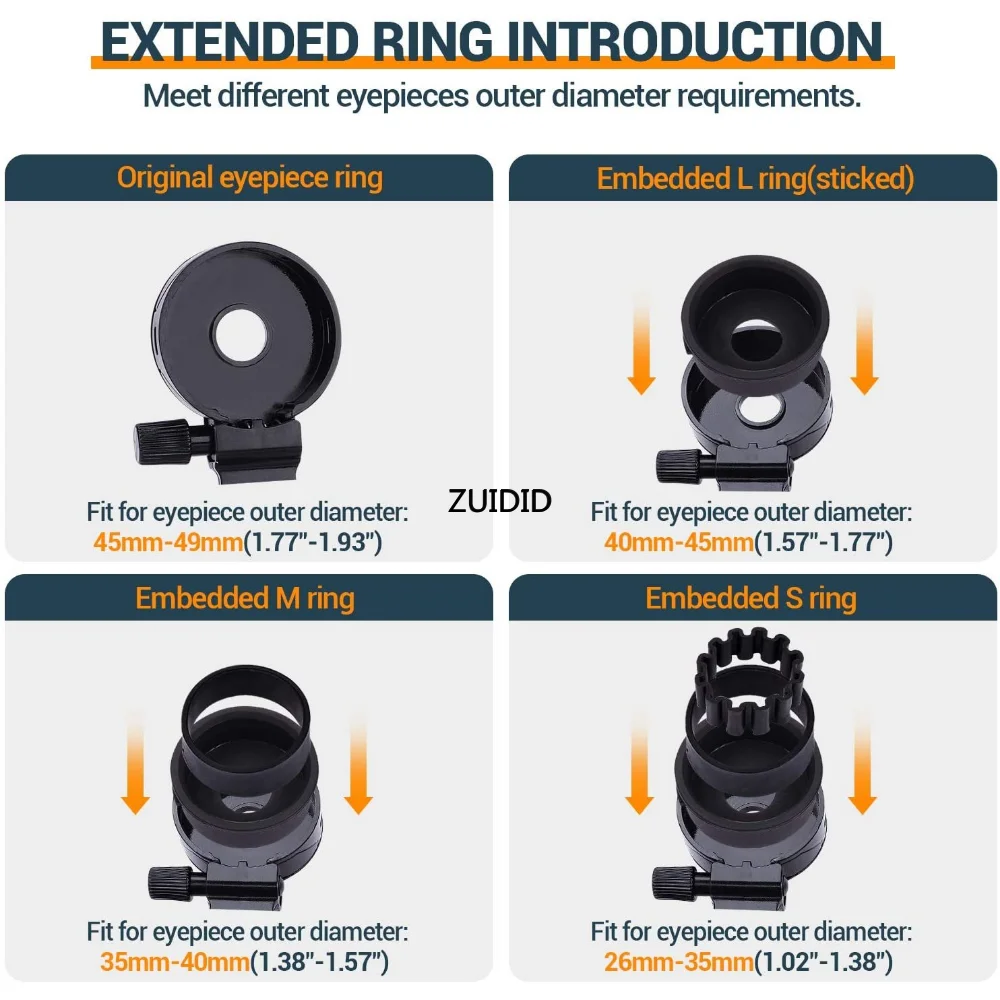 EXTENDED RING INTRODUCTION

Meet different eyepieces outer diameter requirements.

Original eyepiece ring

Fit for eyepiece outer diameter:
45mm-49mm(1.77"-1.93")

Embedded L ring(sticked)

Fit for eyepiece outer diameter:
40mm-45mm(1.57"-1.77")

ZUIDID

Embedded M ring

Fit for eyepiece outer diameter:
35mm-40mm(1.38"-1.57")

Embedded S ring

Fit for eyepiece outer diameter:
26mm-35mm(1.02"-1.38")