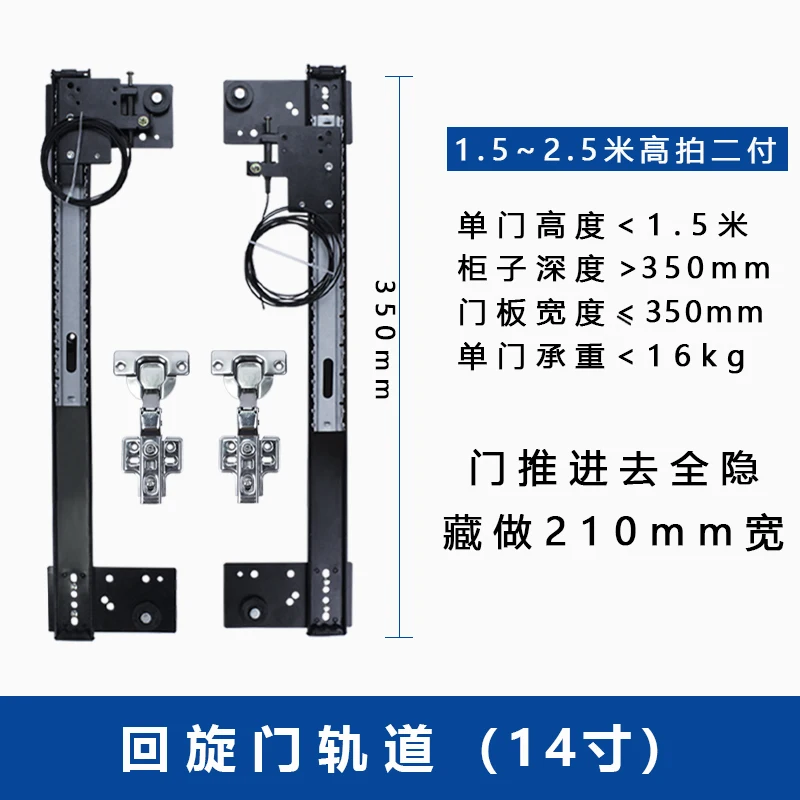 350mm

1.5~2.5米高拍二付

单门高度<1.5米
柜子深度>350mm
门板宽度⩽350mm
单门承重<16kg

门推进去全隐藏做210mm宽

回旋门轨道（14寸）