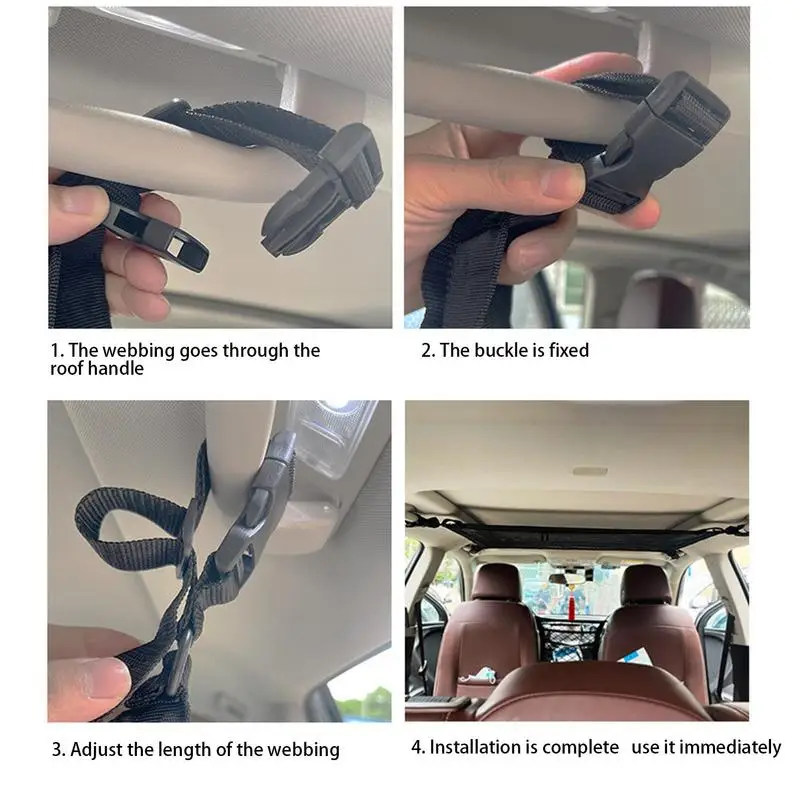 1. The webbing goes through the roof handle

2. The buckle is fixed

3. Adjust the length of the webbing

4. Installation is complete use it immediately