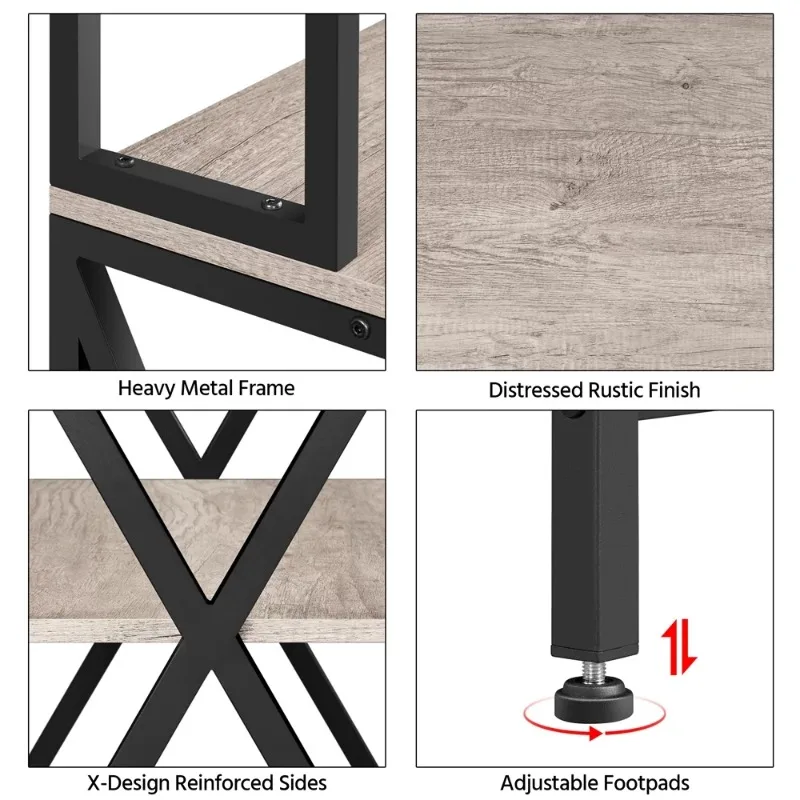 Heavy Metal Frame

Distressed Rustic Finish

X-Design Reinforced Sides

Adjustable Footpads