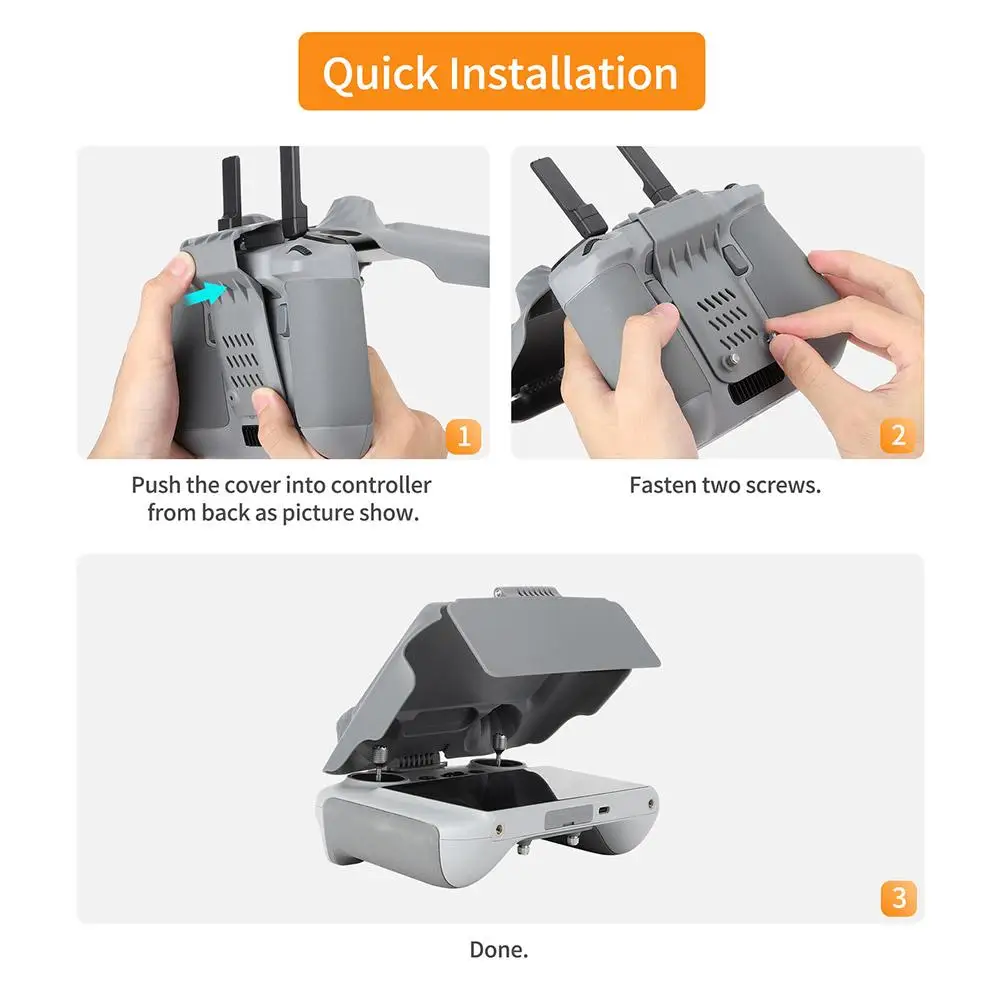 Quick Installation

1

Push the cover into controller from back as picture show.

2

Fasten two screws.

3

Done.