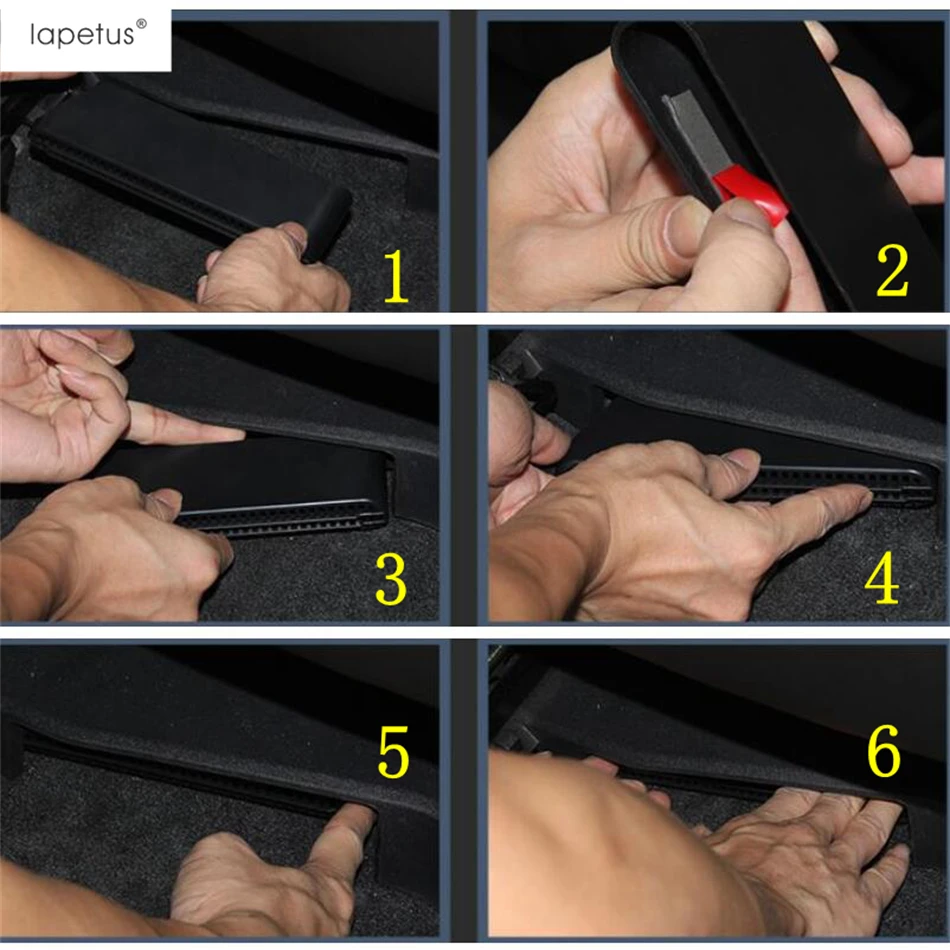 lapetus®

1

2

3

4

5

6