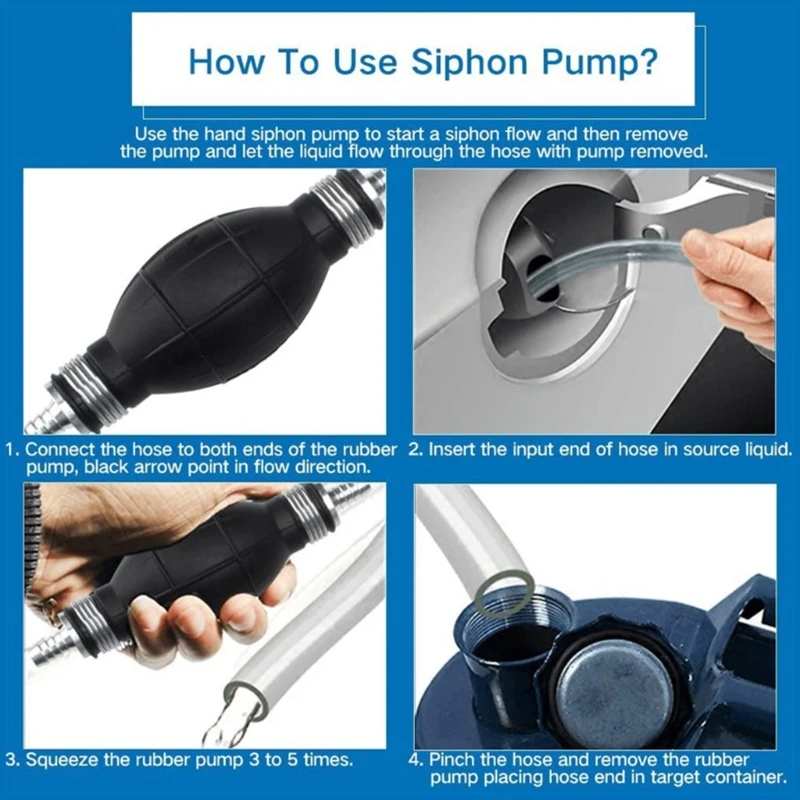 How To Use Siphon Pump?

Use the hand siphon pump to start a siphon flow and then remove the pump and let the liquid flow through the hose with pump removed.

1. Connect the hose to both ends of the rubber pump, black arrow point in flow direction.

2. Insert the input end of hose in source liquid.

3. Squeeze the rubber pump 3 to 5 times.

4. Pinch the hose and remove the rubber pump placing hose end in target container.