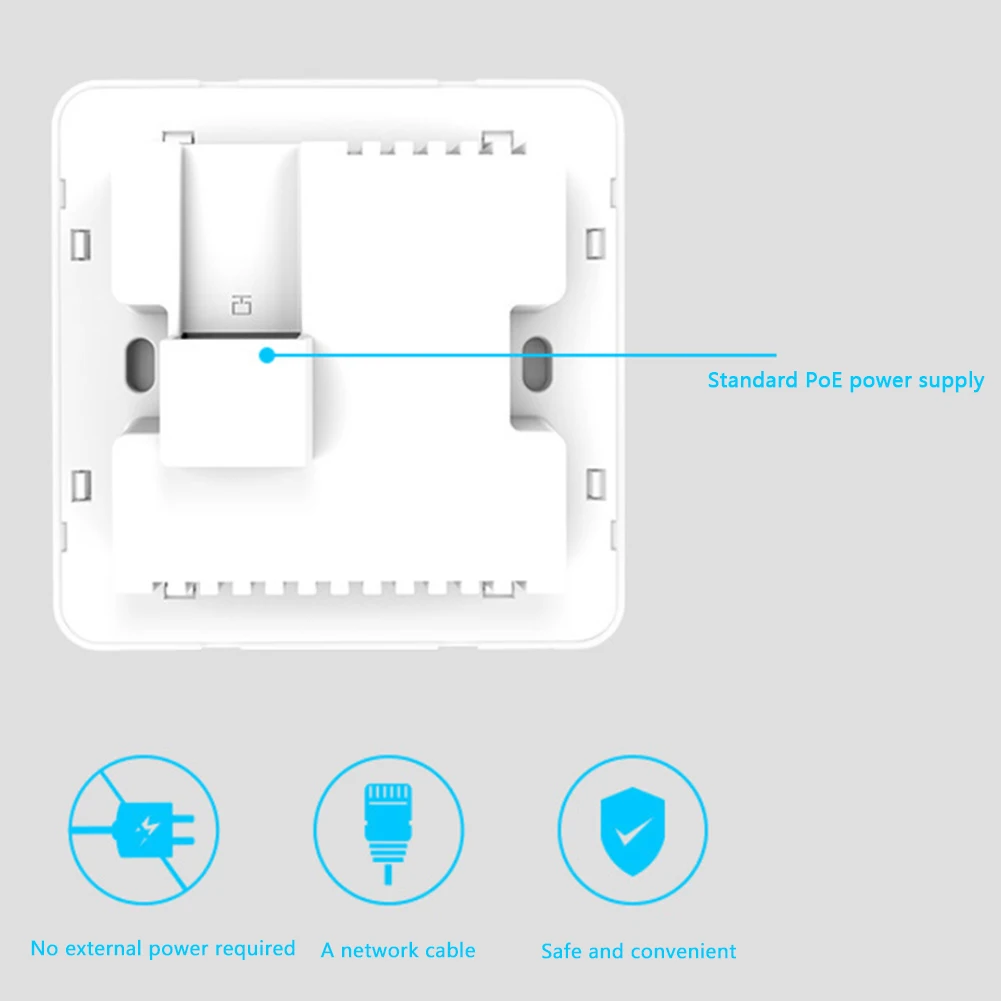 Standard PoE power supply

No external power required

A network cable

Safe and convenient