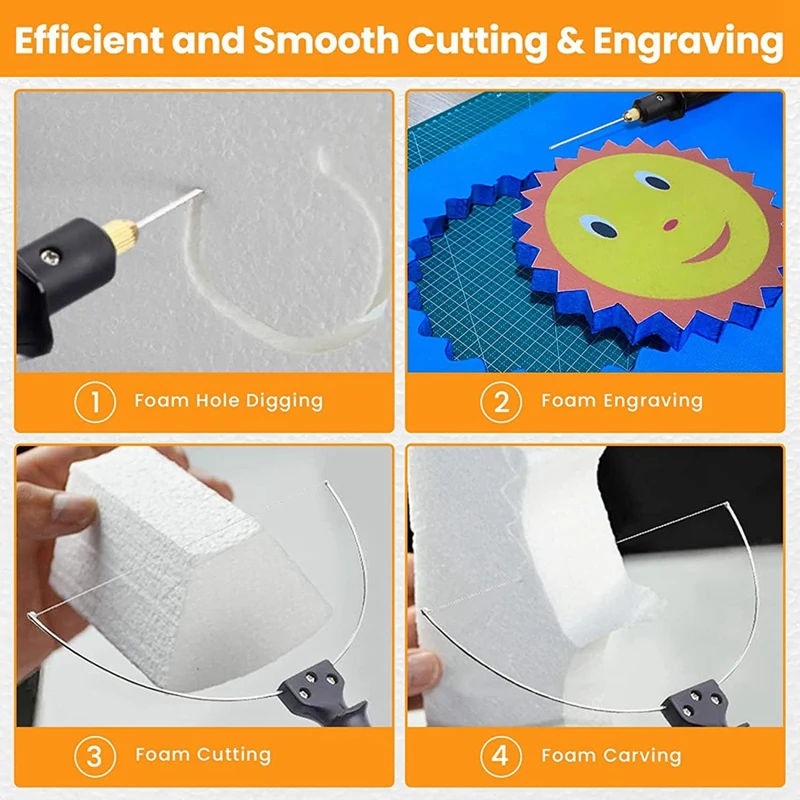 Efficient and Smooth Cutting & Engraving

1 Foam Hole Digging

2 Foam Engraving

3 Foam Cutting

4 Foam Carving