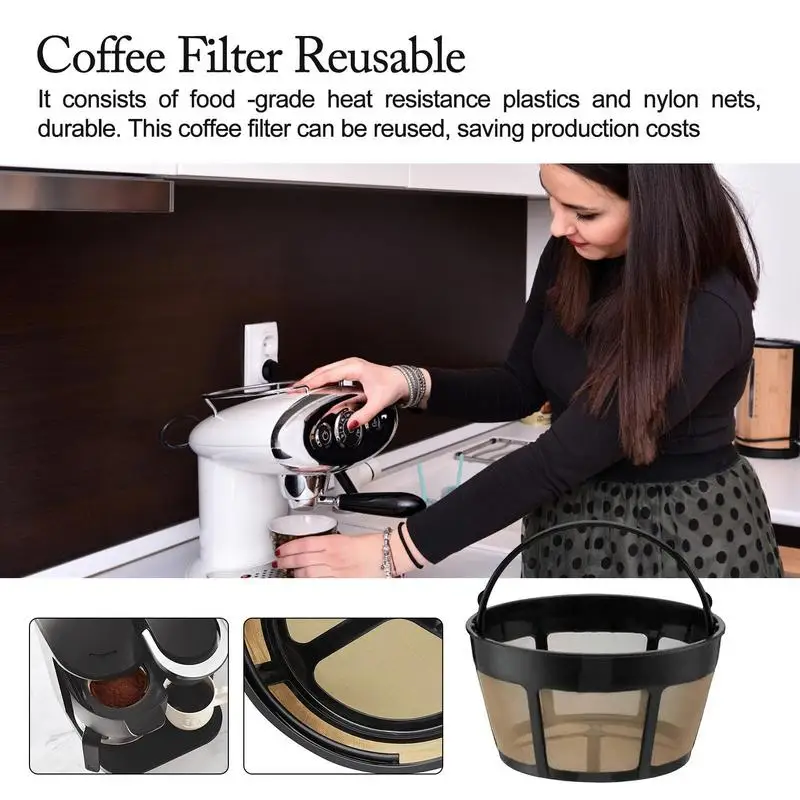 Coffee Filter Reusable

It consists of food -grade heat resistance plastics and nylon nets, durable. This coffee filter can be reused, saving production costs