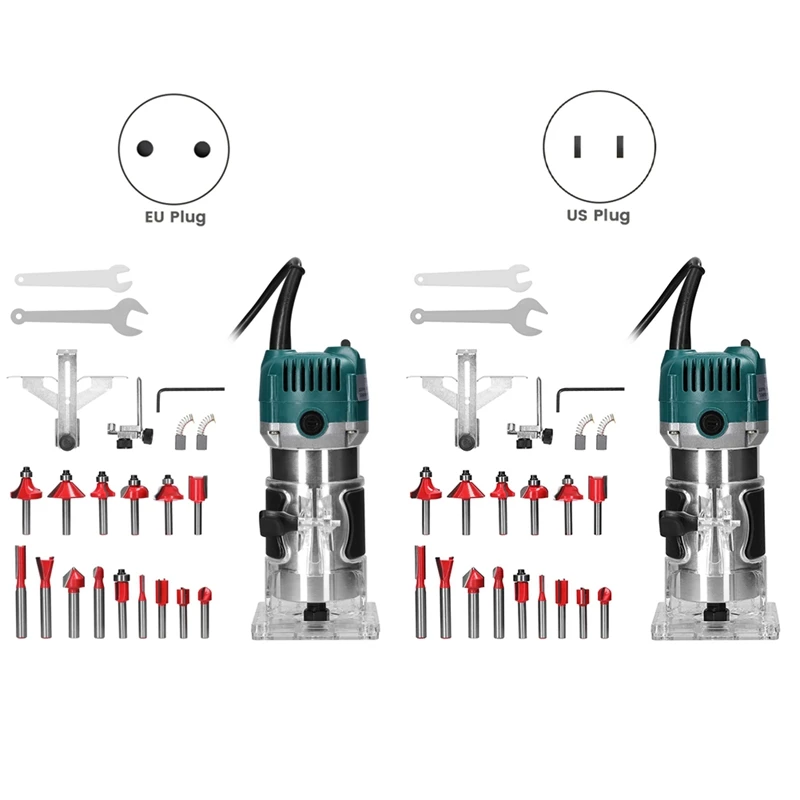 EU Plug

US Plug