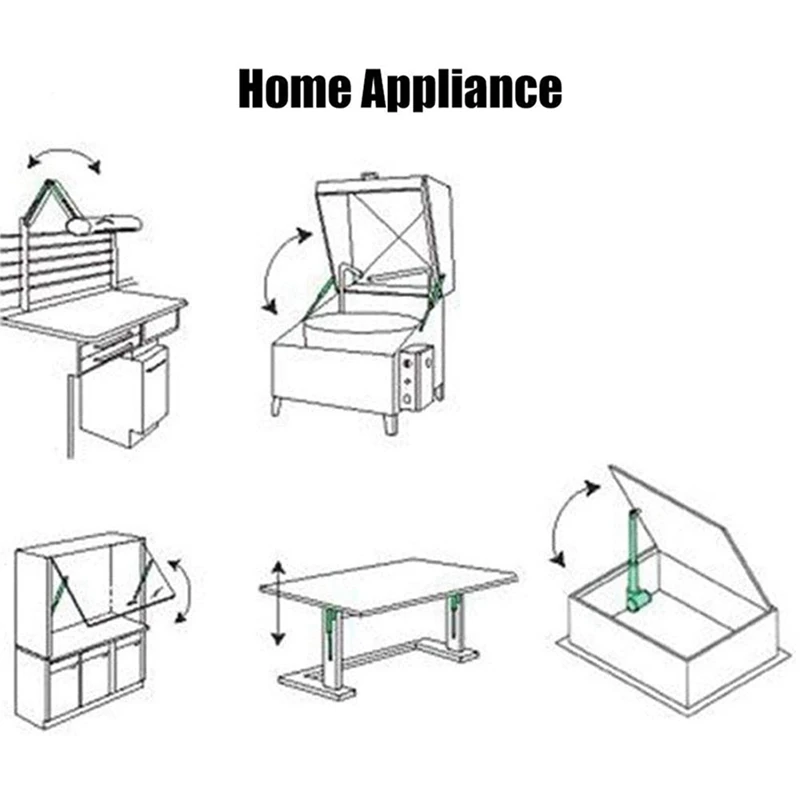 Home Appliance