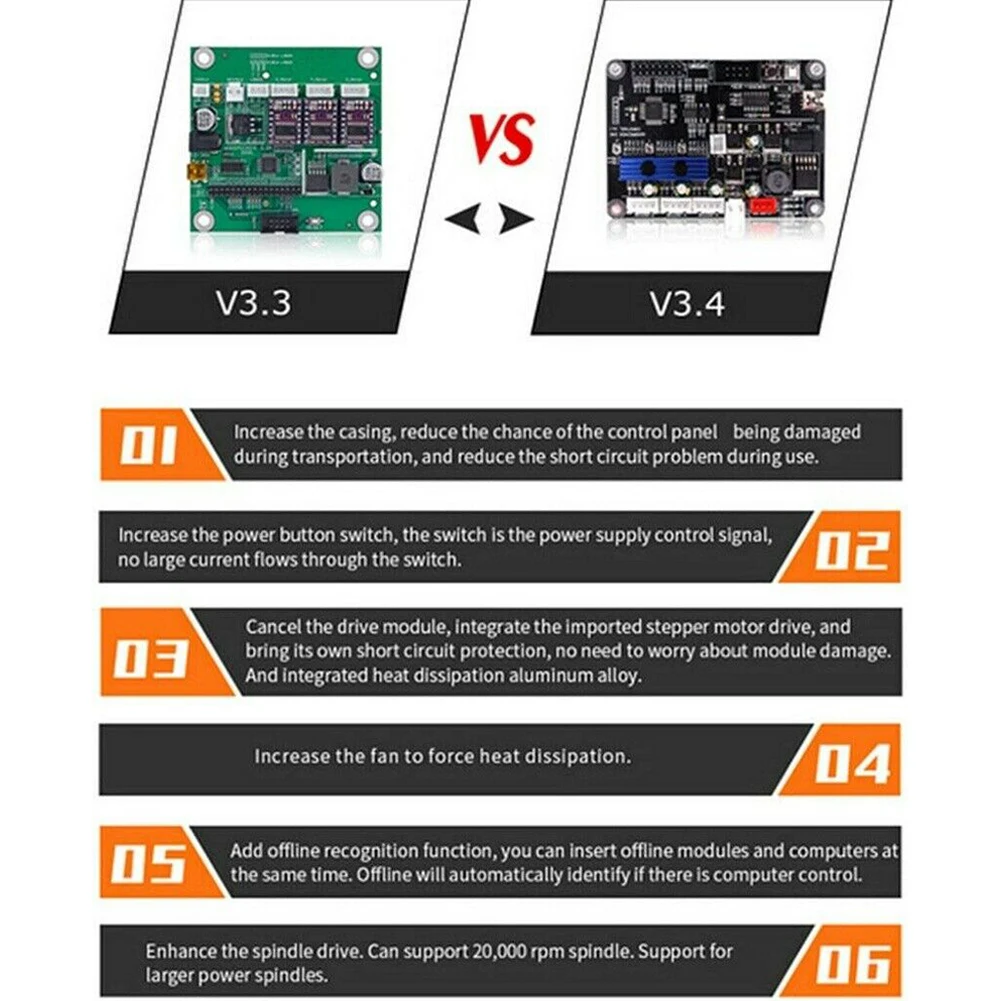 VS

V3.3

V3.4

01 Increase the casing, reduce the chance of the control panel being damaged during transportation, and reduce the short circuit problem during use.

Increase the power button switch, the switch is the power supply control signal, no large current flows through the switch. 02

03 Cancel the drive module, integrate the imported stepper motor drive, and bring its own short circuit protection, no need to worry about module damage. And integrated heat dissipation aluminum alloy.

Increase the fan to force heat dissipation. 04

05 Add offline recognition function, you can insert offline modules and computers at the same time. Offline will automatically identify if there is computer control.

Enhance the spindle drive. Can support 20,000 rpm spindle. Support for larger power spindles. 06