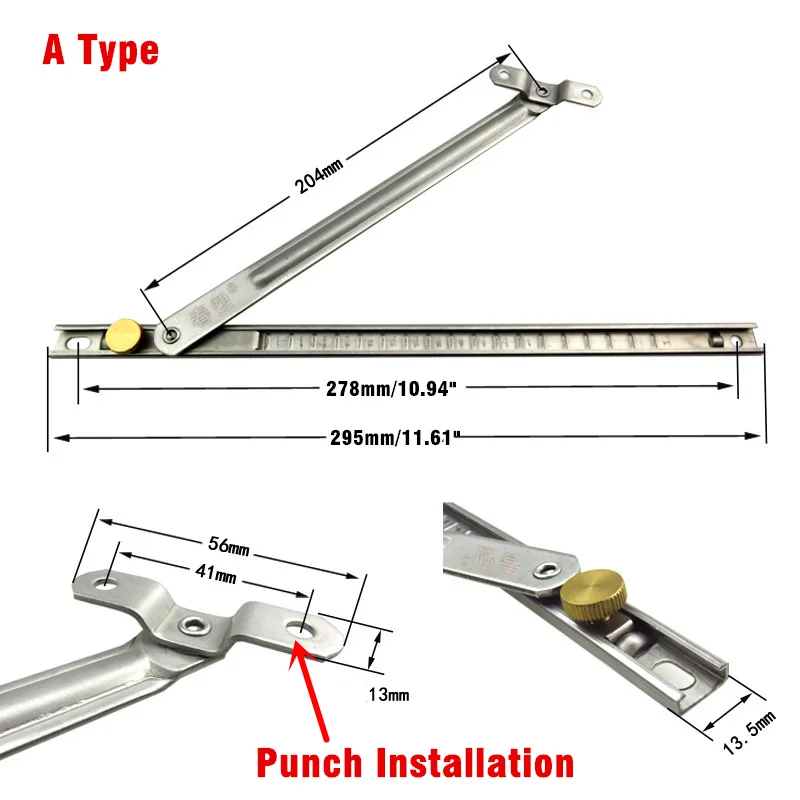 A Type

204mm

278mm/10.94"

295mm/11.61"

56mm

41mm

13mm

Punch Installation

13.5mm