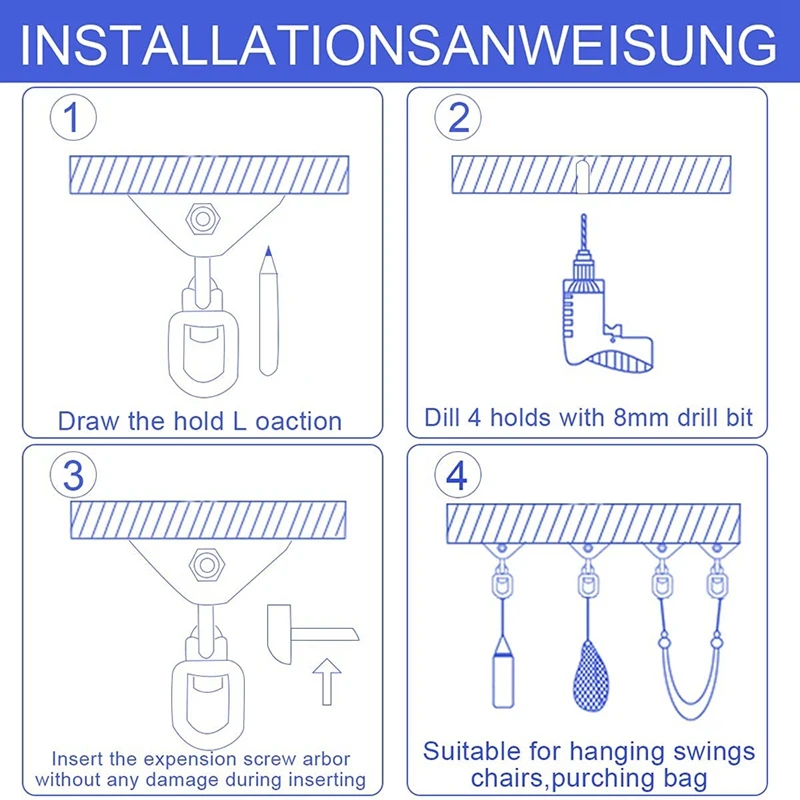 INSTALLATIONSANWEISUNG

1

Draw the hold L oaction

2

Dill 4 holds with 8mm drill bit

3

Insert the expension screw arbor without any damage during inserting

4

Suitable for hanging swings chairs,purching bag