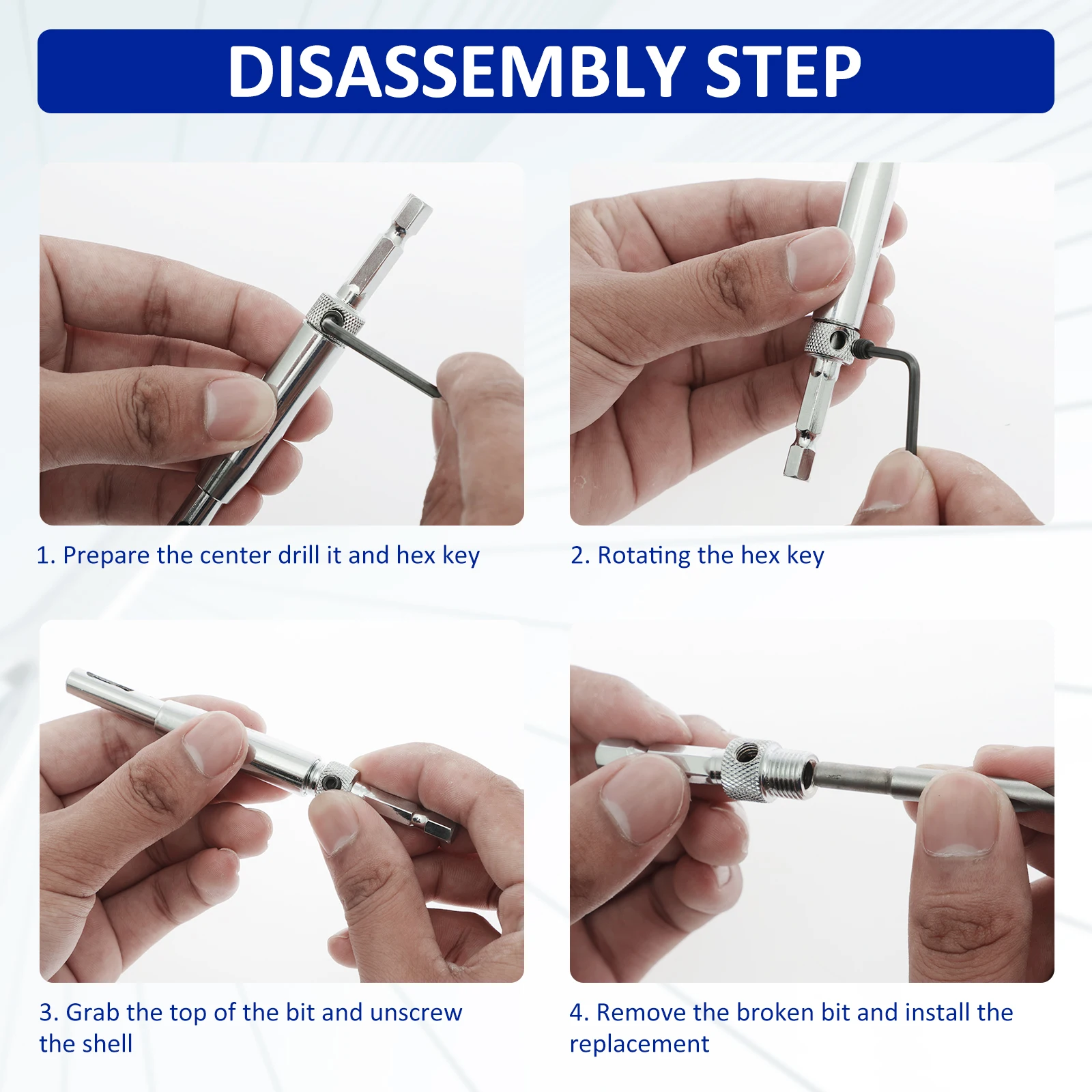 DISASSEMBLY STEP

1. Prepare the center drill it and hex key

2. Rotating the hex key

3. Grab the top of the bit and unscrew the shell

4. Remove the broken bit and install the replacement