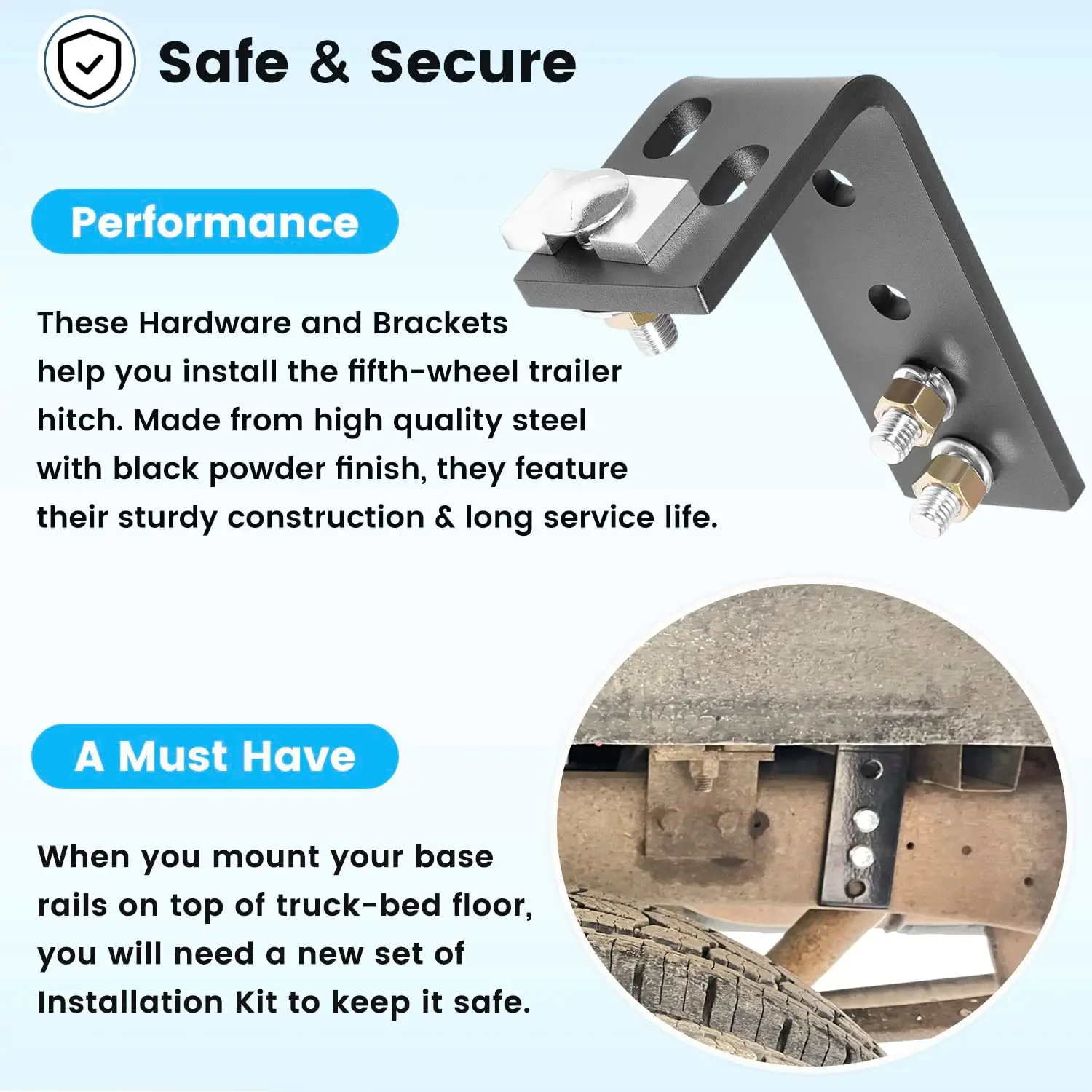 Safe & Secure

Performance

These Hardware and Brackets help you install the fifth-wheel trailer hitch. Made from high quality steel with black powder finish, they feature their sturdy construction & long service life.

A Must Have

When you mount your base rails on top of truck-bed floor, you will need a new set of Installation Kit to keep it safe.