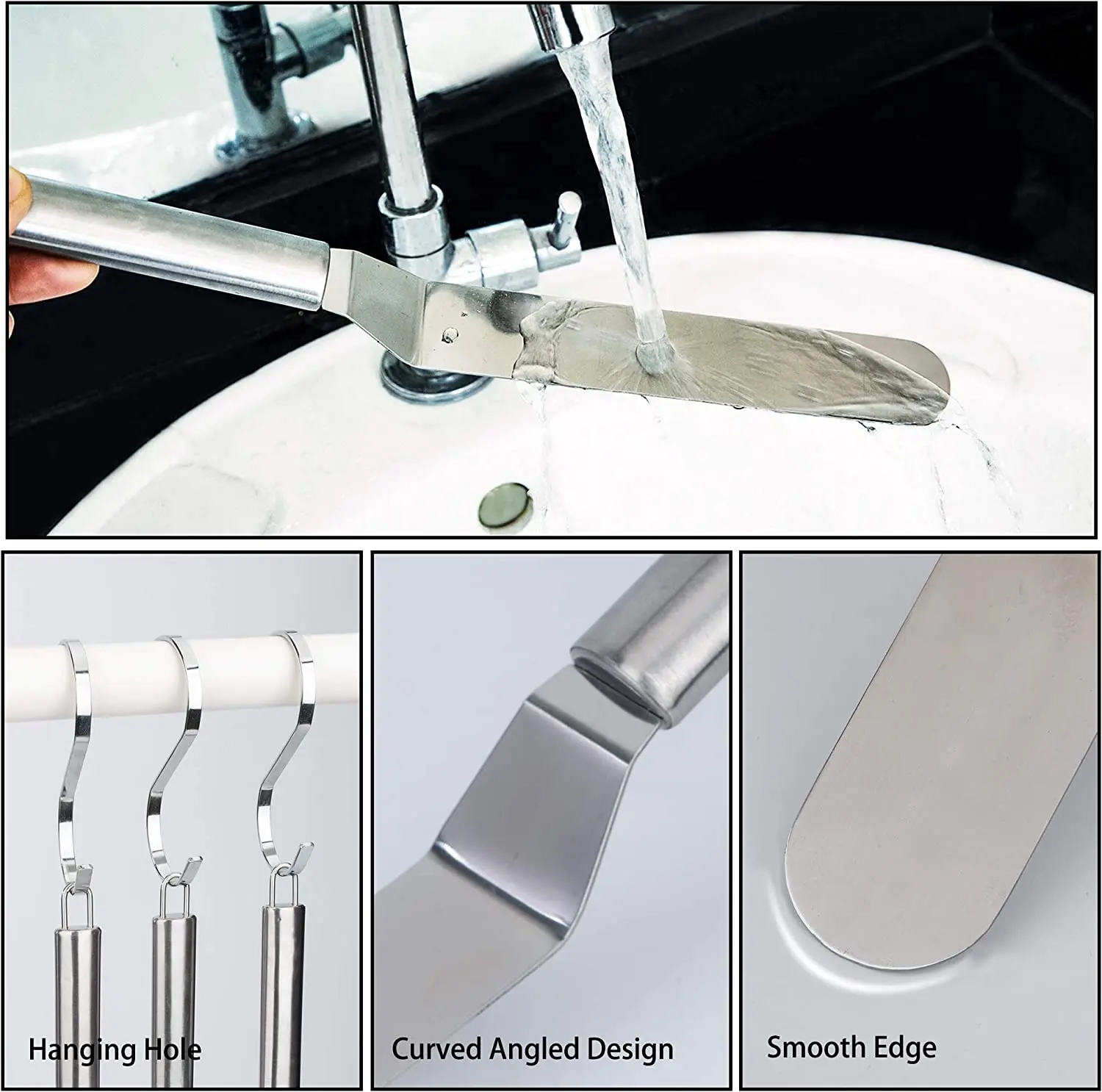 Hanging Hole

Curved Angled Design

Smooth Edge