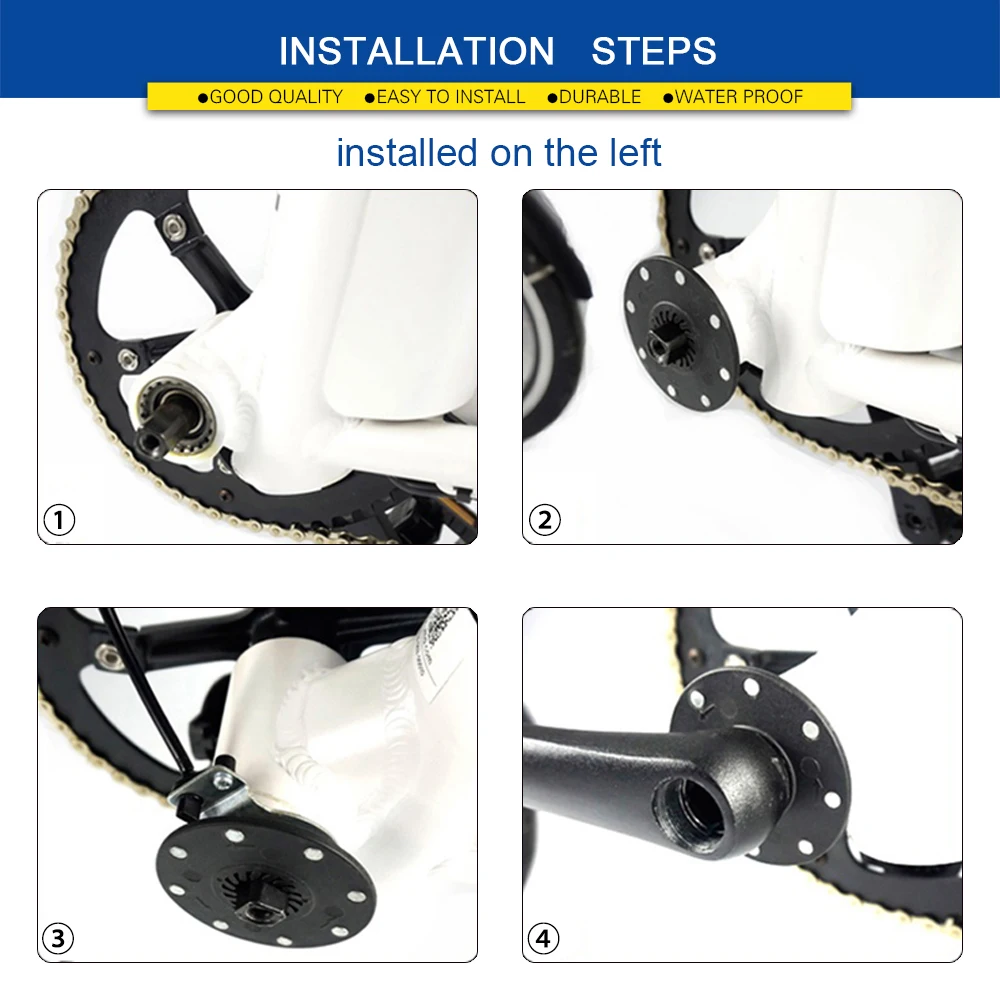 INSTALLATION STEPS

●GOOD QUALITY ●EASY TO INSTALL ●DURABLE ●WATER PROOF

installed on the left

①

②

③

④