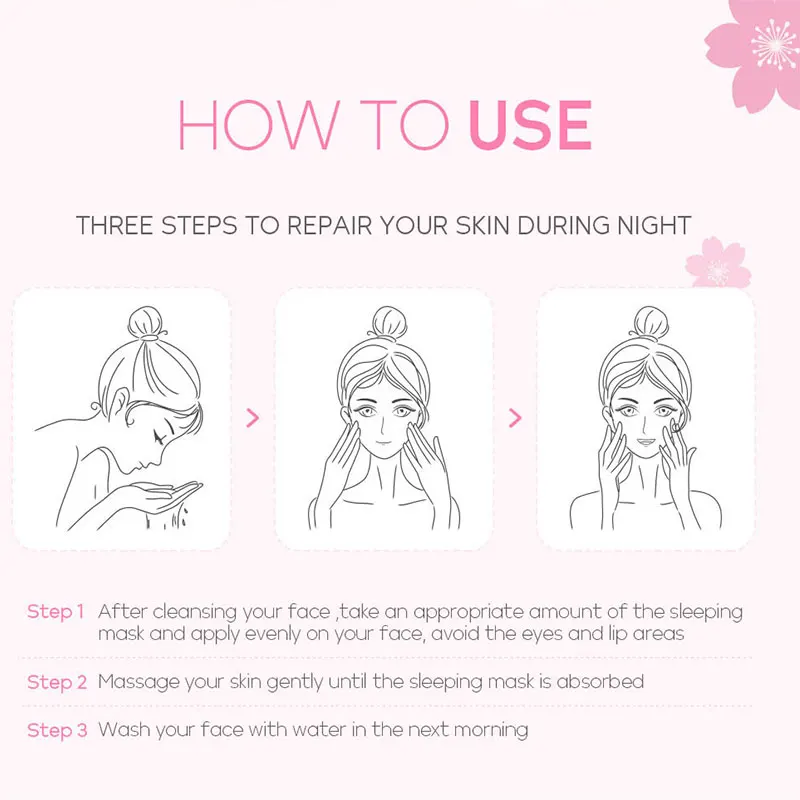 HOW TO USE

THREE STEPS TO REPAIR YOUR SKIN DURING NIGHT

Step 1 After cleansing your face ,take an appropriate amount of the sleeping mask and apply evenly on your face, avoid the eyes and lip areas

Step 2 Massage your skin gently until the sleeping mask is absorbed

Step 3 Wash your face with water in the next morning