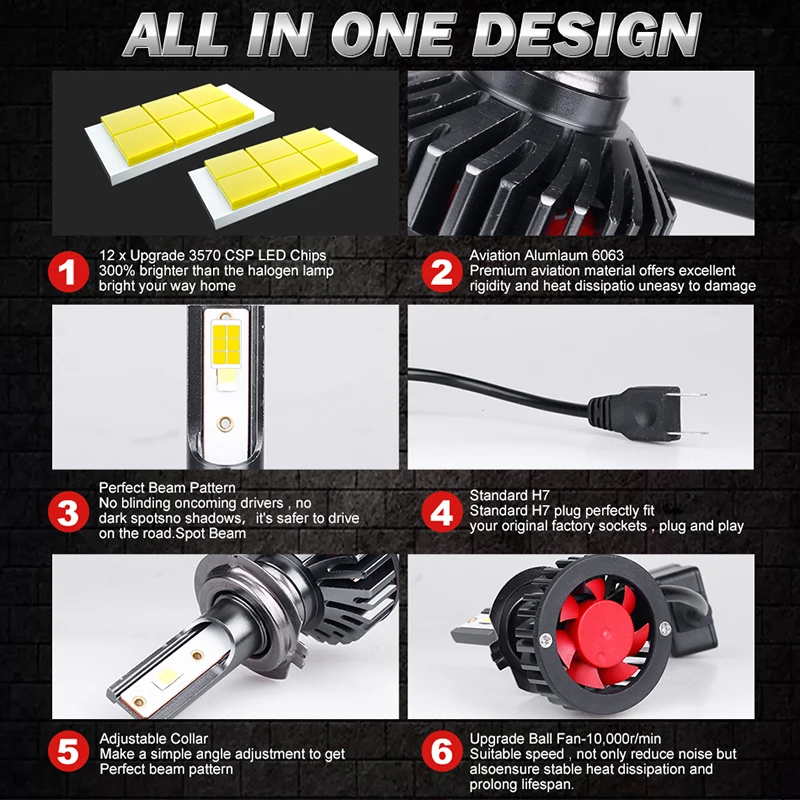 ALL IN ONE DESIGN

1
12 x Upgrade 3570 CSP LED Chips
300% brighter than the halogen lamp
bright your way home

2
Aviation Alumlaum 6063
Premium aviation material offers excellent rigidity and heat dissipatio uneasy to damage

3
Perfect Beam Pattern
No blinding oncoming drivers , no dark spotsno shadows,  it's safer to drive on the road.Spot Beam

4
Standard H7
Standard H7 plug perfectly fit your original factory sockets , plug and play

5
Adjustable Collar
Make a simple angle adjustment to get Perfect beam pattern

6
Upgrade Ball Fan-10,000r/min
Suitable speed , not only reduce noise but alsoensure stable heat dissipation and prolong lifespan.