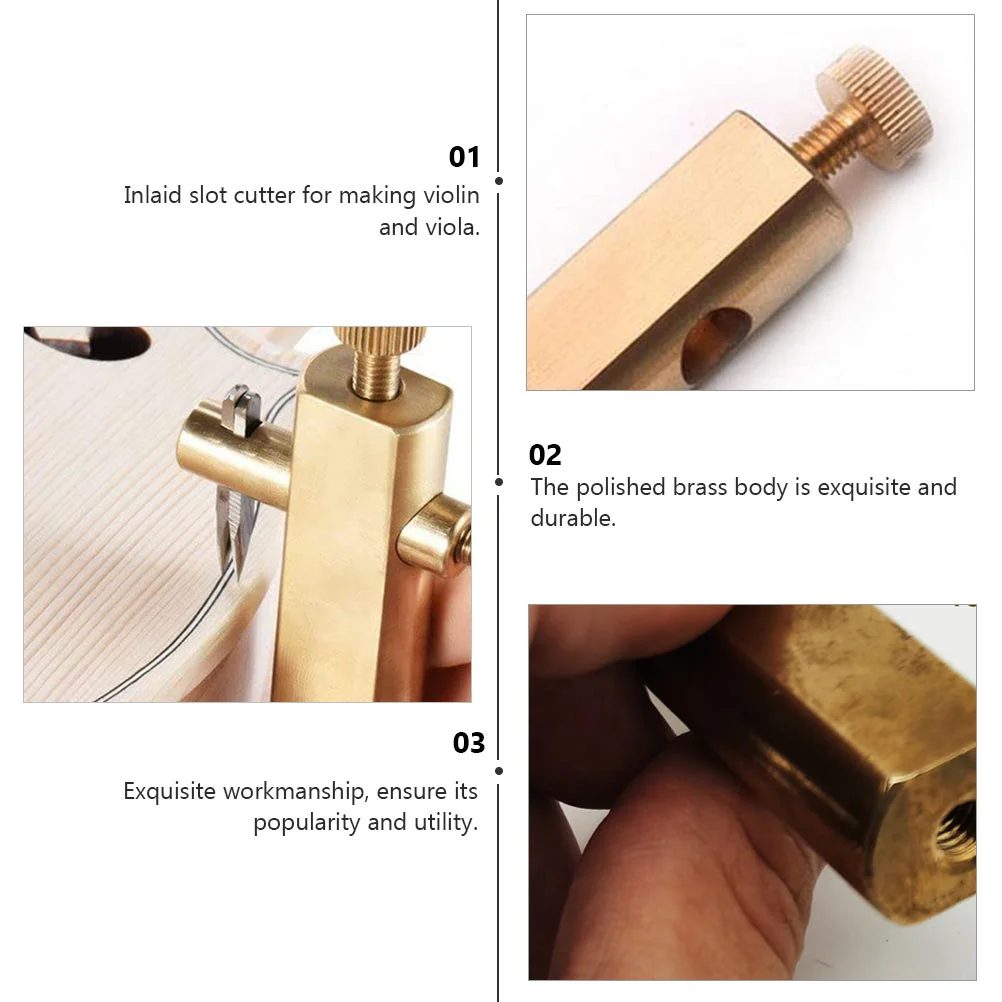 01
Inlaid slot cutter for making violin and viola.

02
The polished brass body is exquisite and durable.

03
Exquisite workmanship, ensure its popularity and utility.