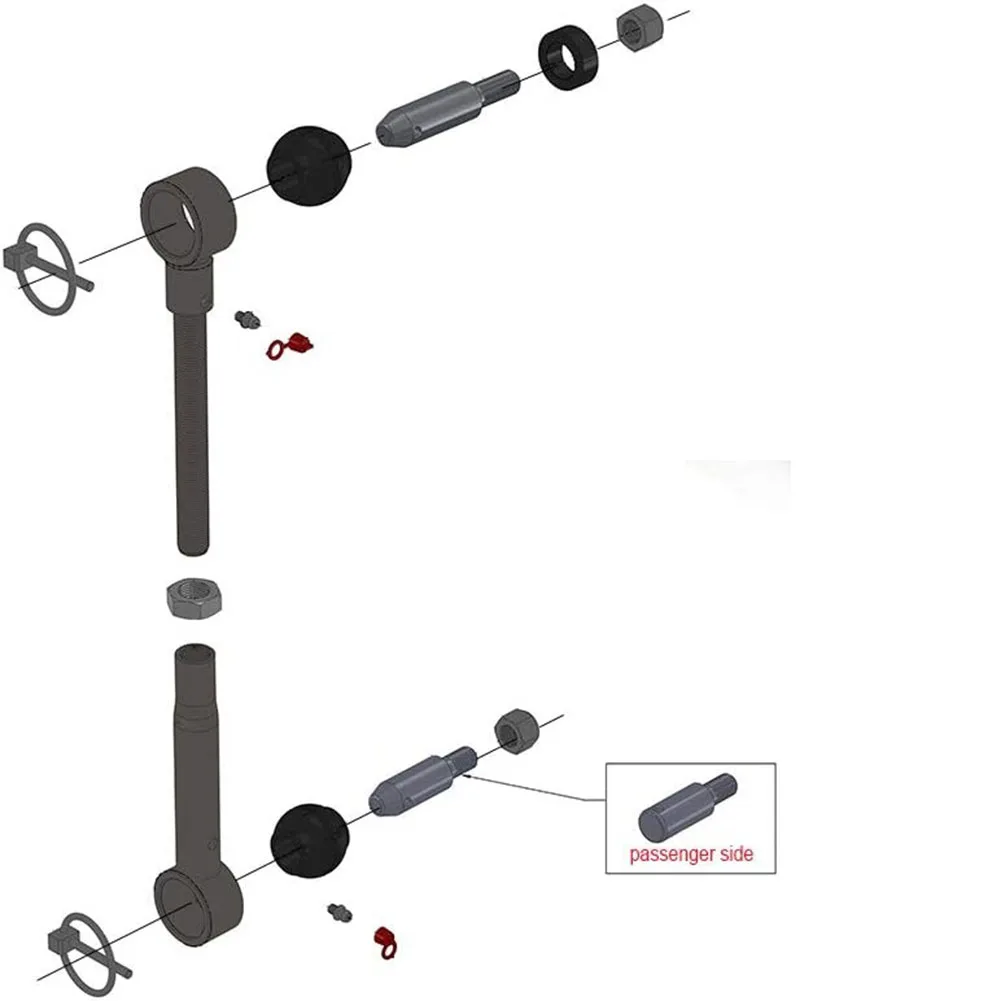 passenger side