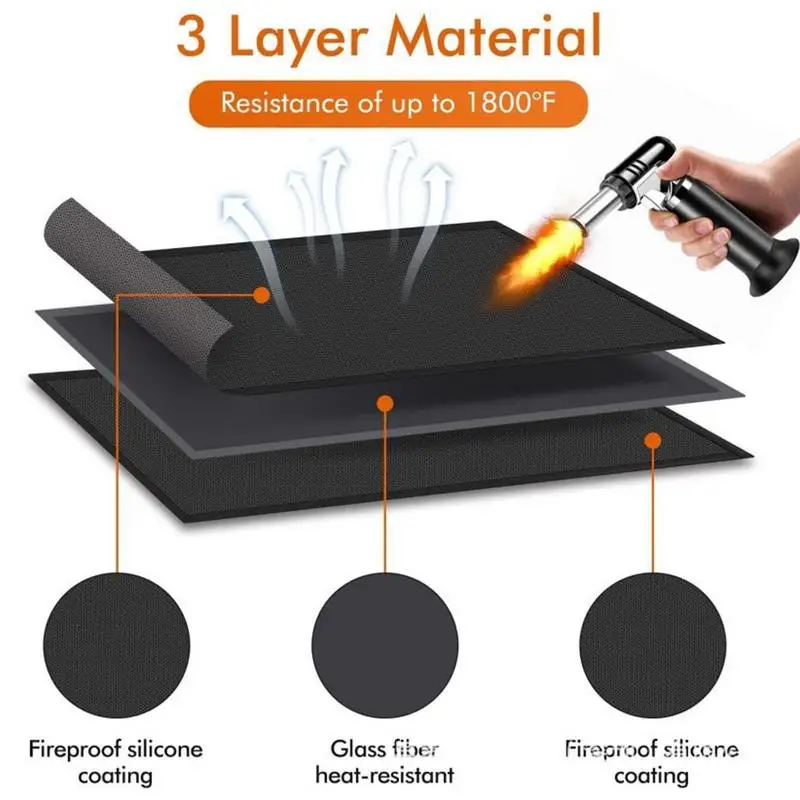 3 Layer Material

Resistance of up to 1800°F

Fireproof silicone coating

Glass fiber heat-resistant

Fireproof silicone coating