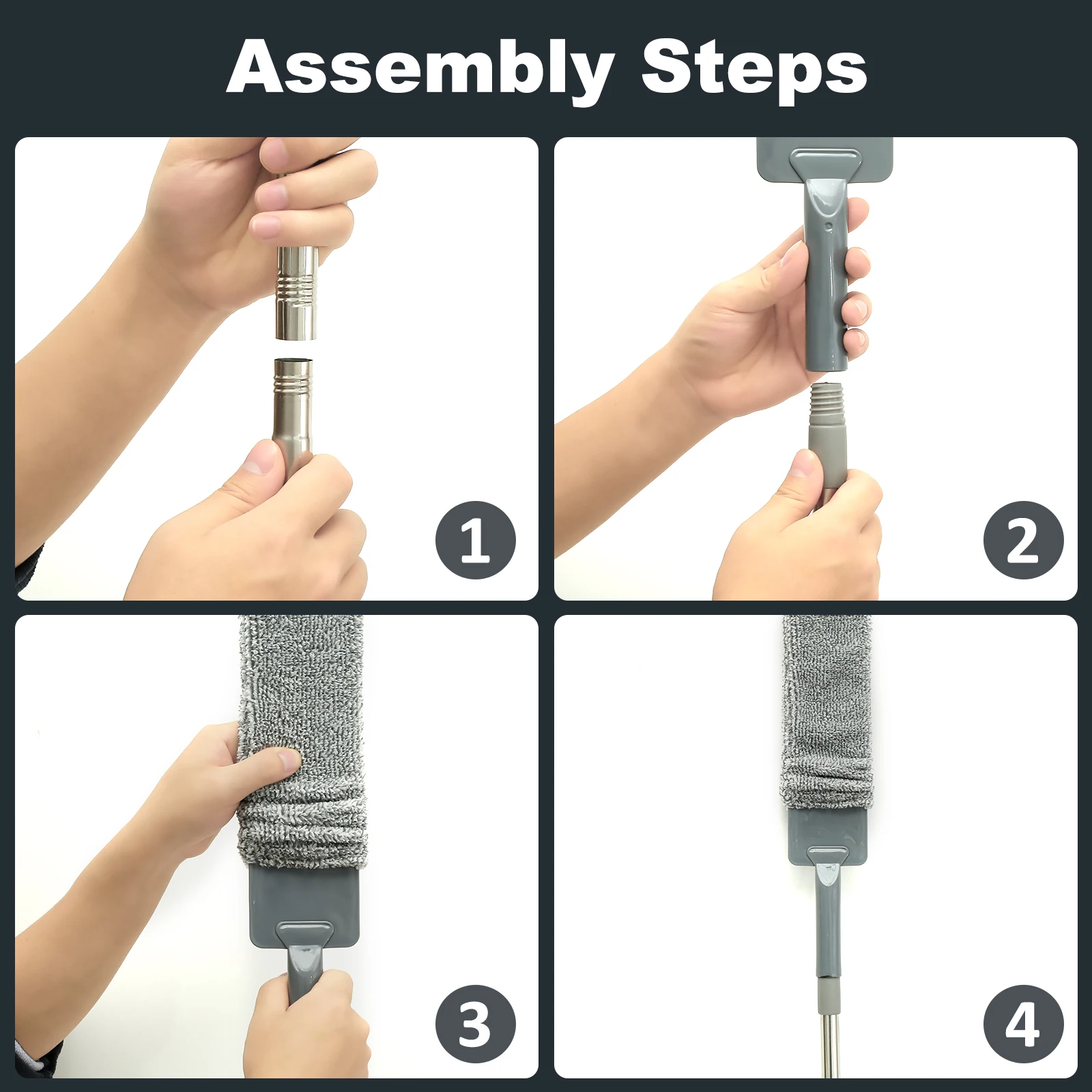 Assembly Steps

1

2

3

4