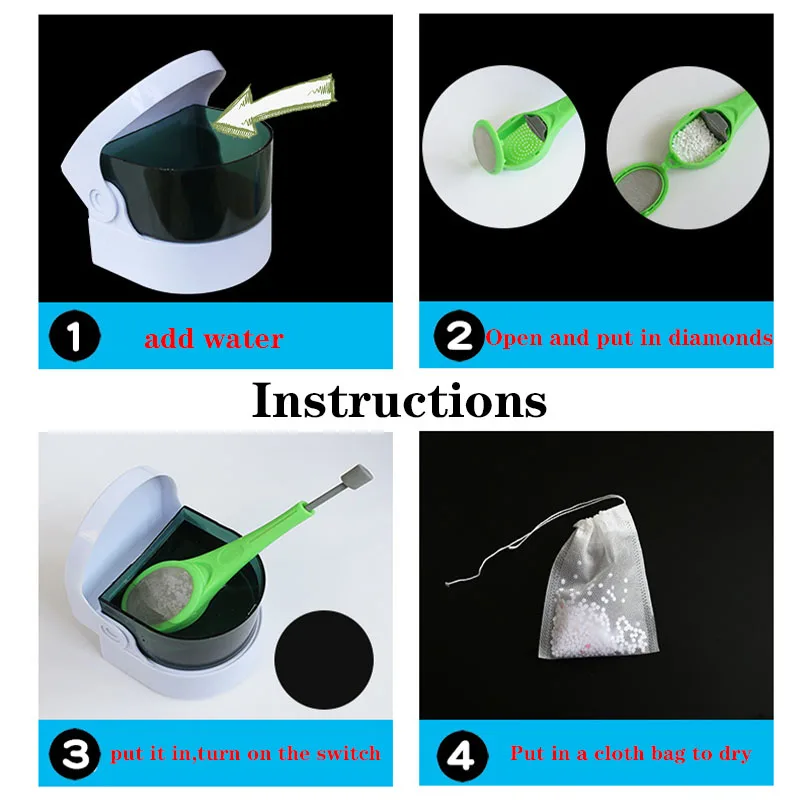 1 add water

2 Open and put in diamonds

Instructions

3 put it in,turn on the switch

4 Put in a cloth bag to dry