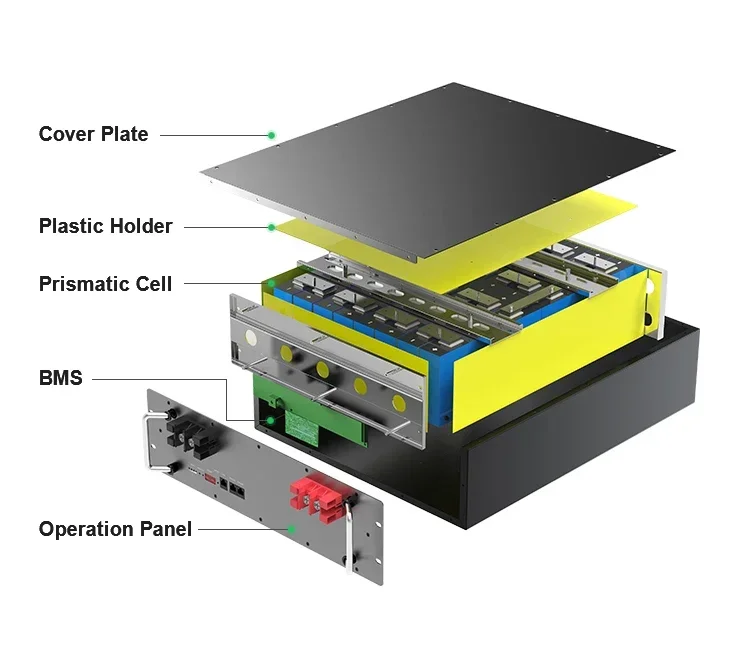 Cover Plate

Plastic Holder

Prismatic Cell

BMS

Operation Panel